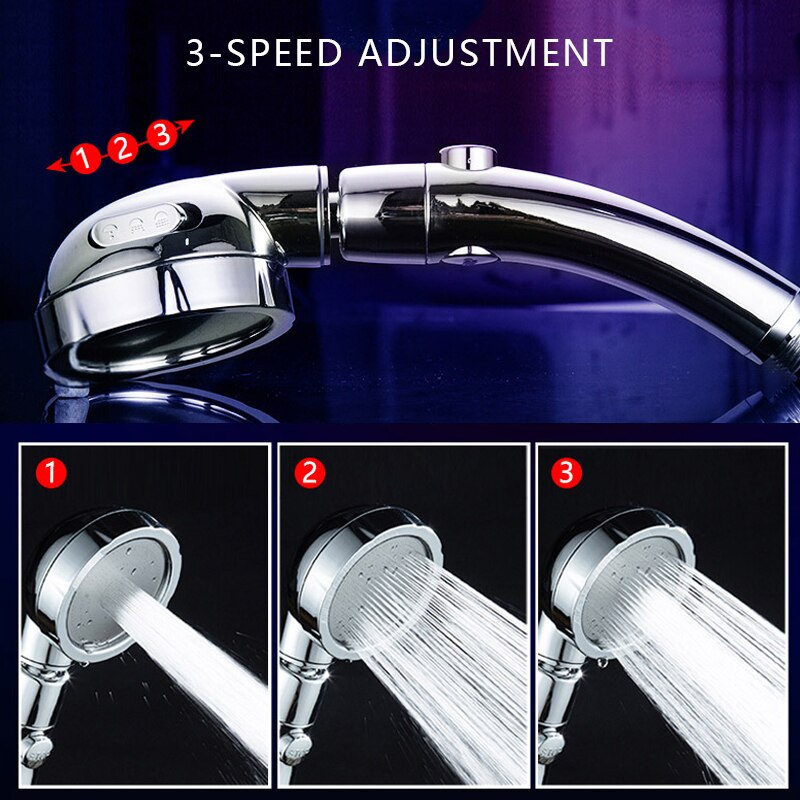 3-SPEED ADJUSTMENT

1 2 3

1

2

3