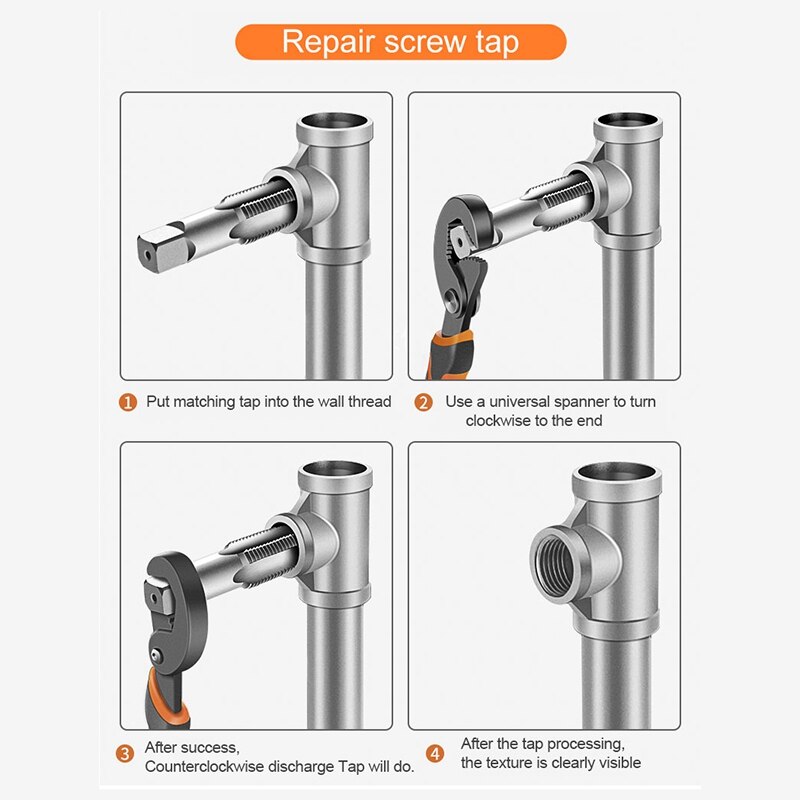 Repair screw tap

1 Put matching tap into the wall thread

2 Use a universal spanner to turn clockwise to the end

3 After success, Counterclockwise discharge Tap will do.

4 After the tap processing, the texture is clearly visible