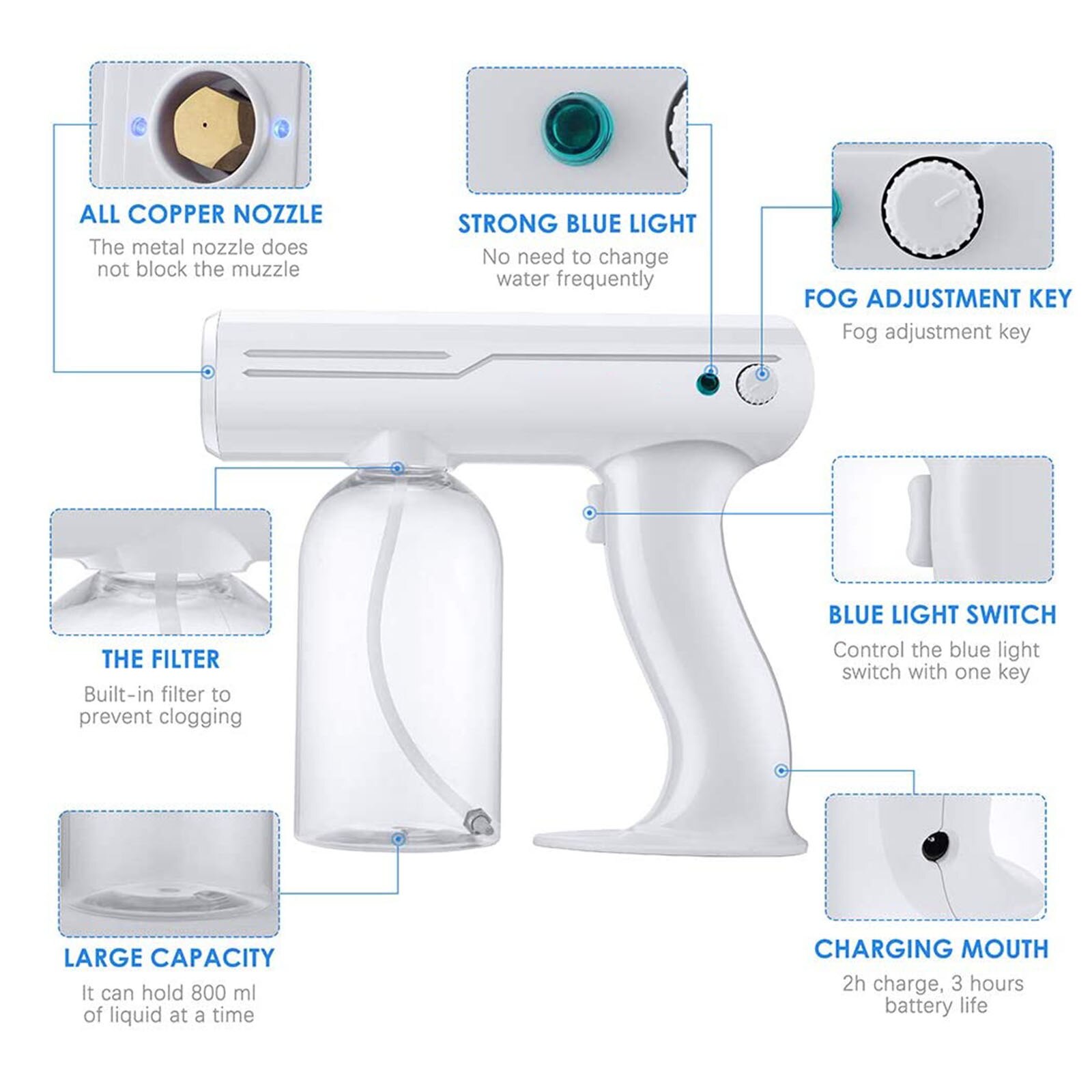 ALL COPPER NOZZLE
The metal nozzle does not block the muzzle

STRONG BLUE LIGHT
No need to change water frequently

FOG ADJUSTMENT KEY
Fog adjustment key

THE FILTER
Built-in filter to prevent clogging

BLUE LIGHT SWITCH
Control the blue light switch with one key

LARGE CAPACITY
It can hold 800 ml of liquid at a time

CHARGING MOUTH
2h charge, 3 hours battery life