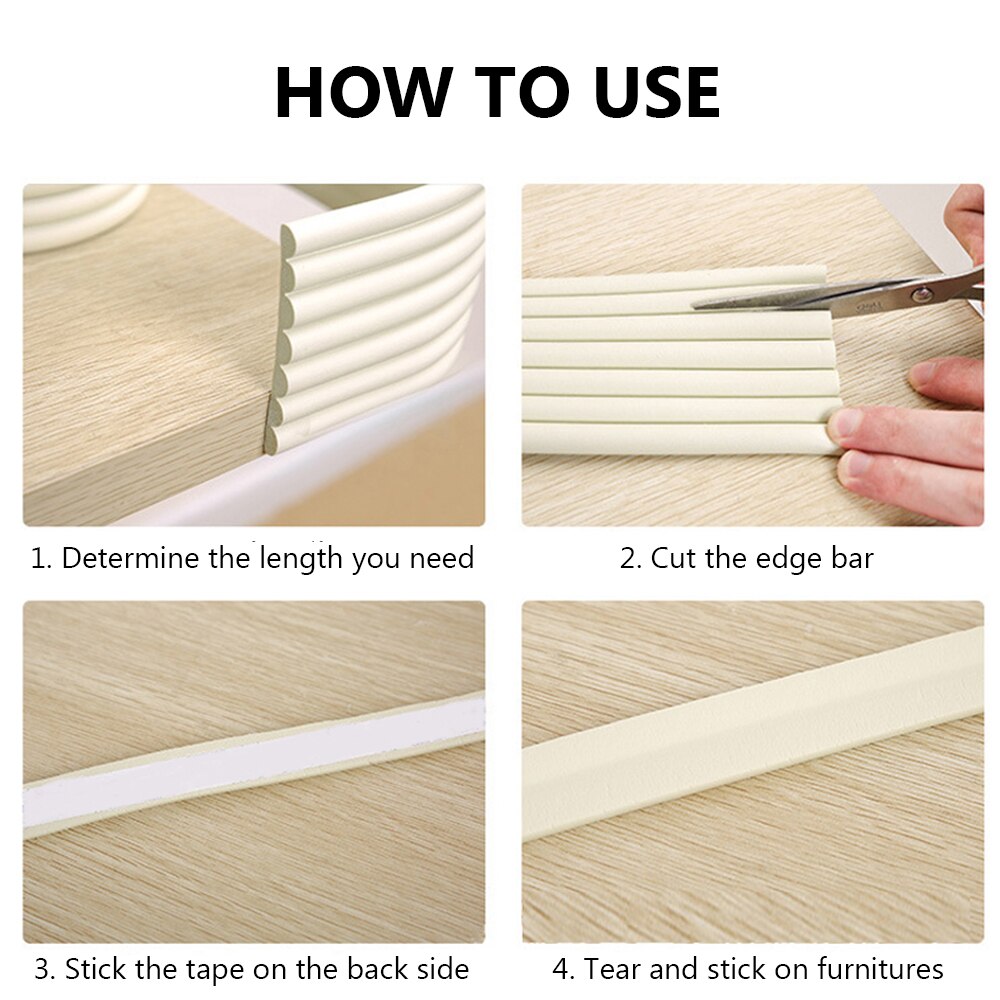 HOW TO USE

1. Determine the length you need

2. Cut the edge bar

3. Stick the tape on the back side

4. Tear and stick on furnitures