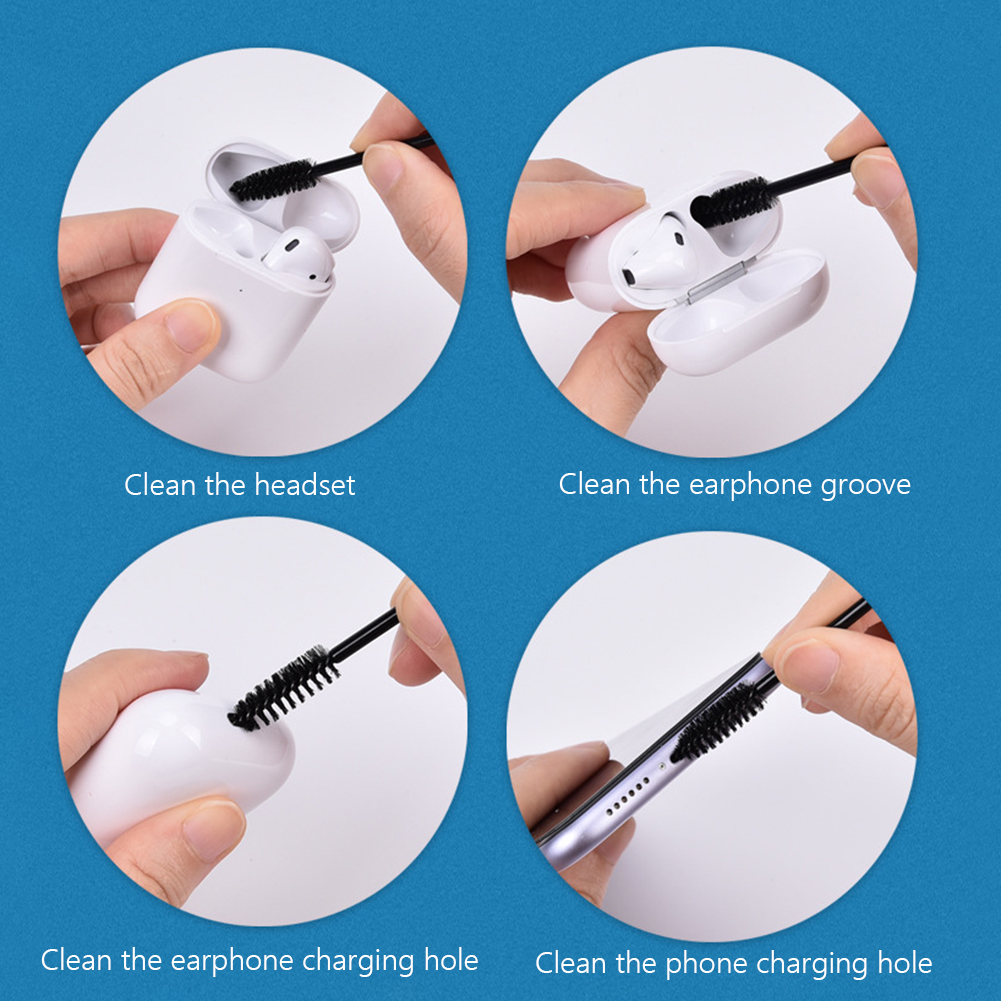 Clean the headset

Clean the earphone groove

Clean the earphone charging hole

Clean the phone charging hole