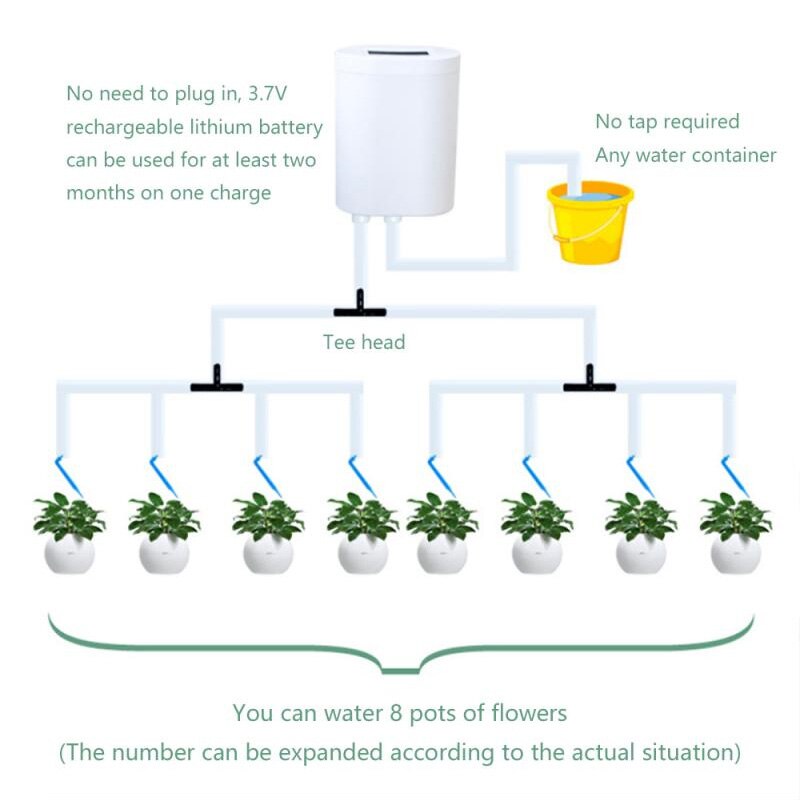 No need to plug in, 3.7V rechargeable lithium battery can be used for at least two months on one charge

No tap required
Any water container

Tee head

You can water 8 pots of flowers
(The number can be expanded according to the actual situation)