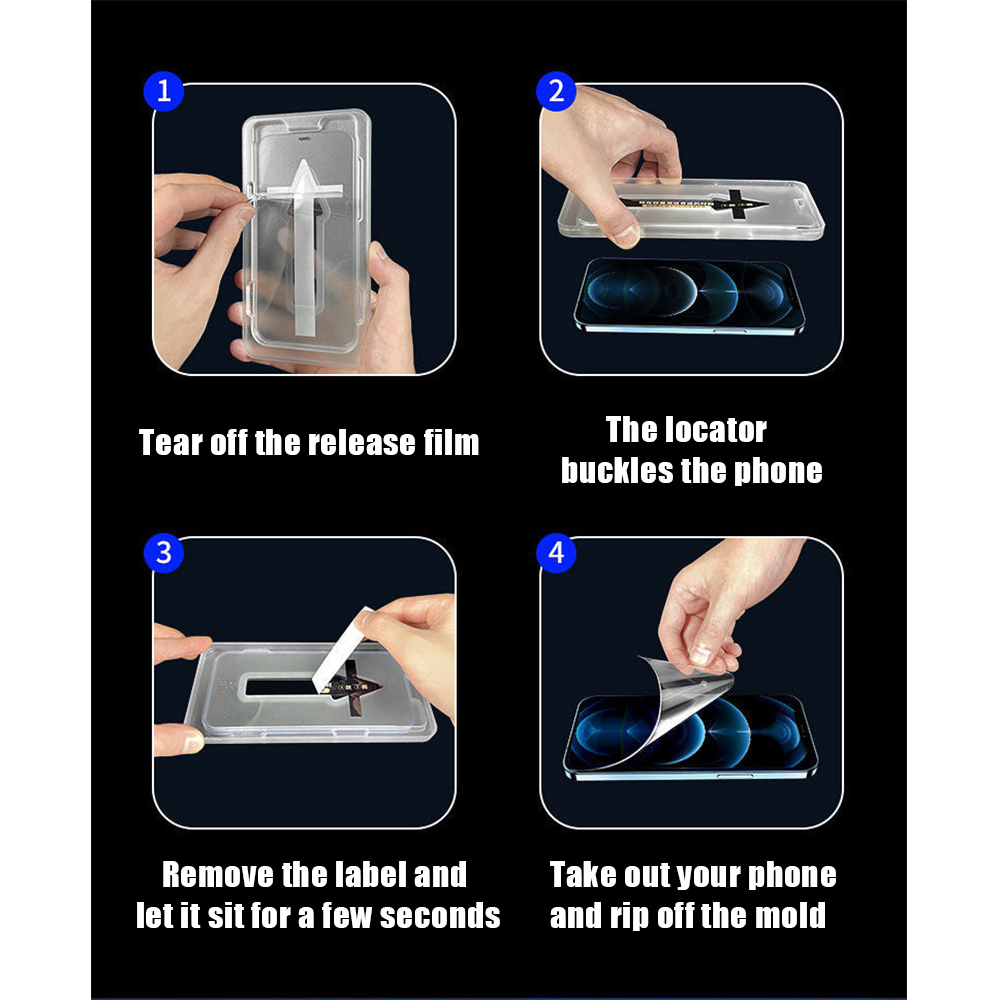 1

Tear off the release film

2

The locator buckles the phone

3

Remove the label and let it sit for a few seconds

4

Take out your phone and rip off the mold