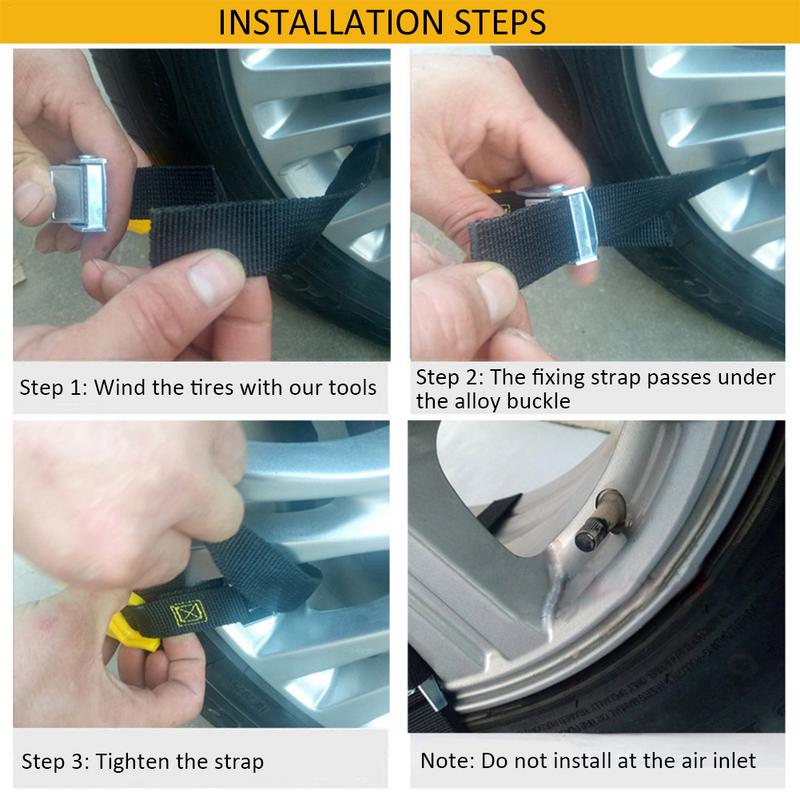 INSTALLATION STEPS

Step 1: Wind the tires with our tools

Step 2: The fixing strap passes under the alloy buckle

Step 3: Tighten the strap

Note: Do not install at the air inlet