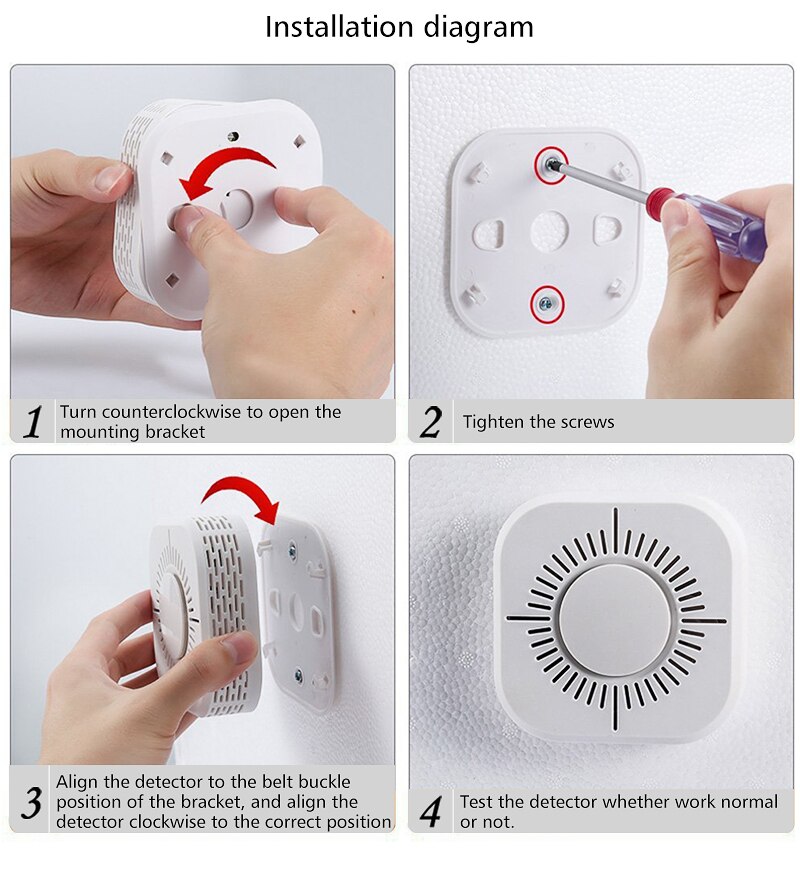 Installation diagram

1 Turn counterclockwise to open the mounting bracket

2 Tighten the screws

3 Align the detector to the belt buckle position of the bracket, and align the detector clockwise to the correct position

4 Test the detector whether work normal or not.