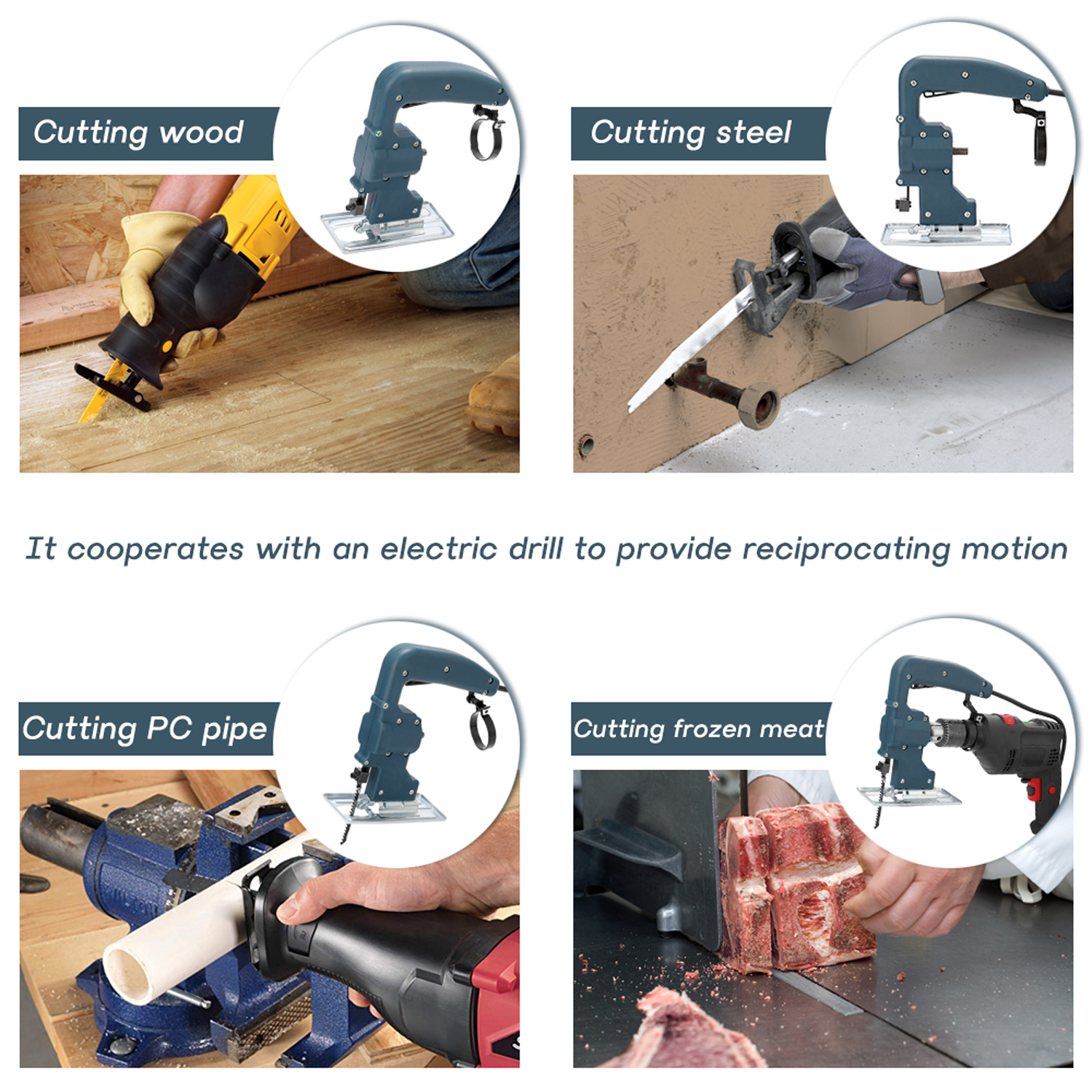 Cutting wood

Cutting steel

It cooperates with an electric drill to provide reciprocating motion

Cutting PC pipe

Cutting frozen meat