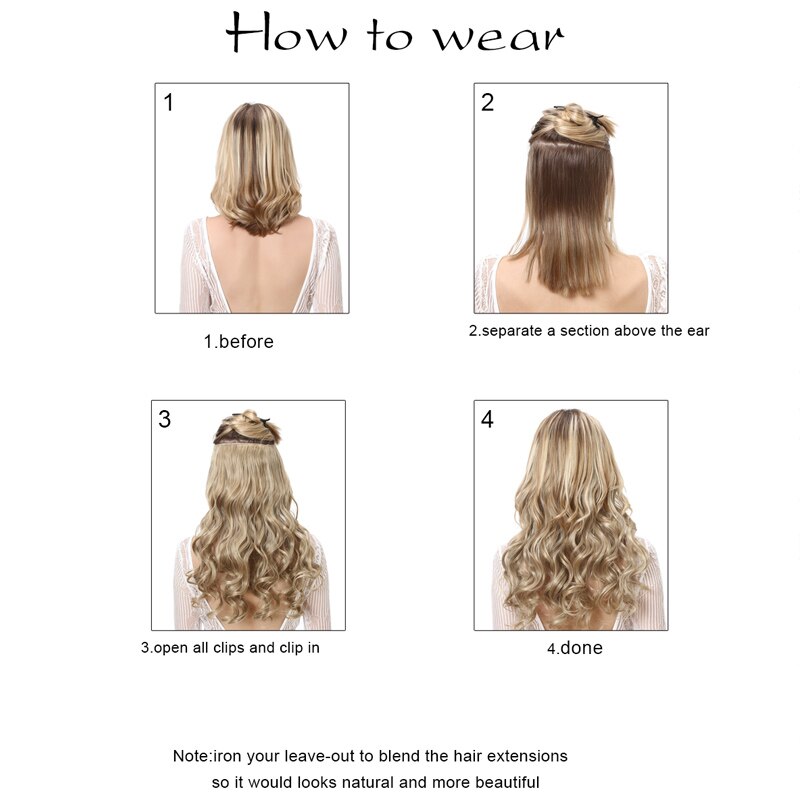 How to wear

1

1.before

2

2.separate a section above the ear

3

3.open all clips and clip in

4

4.done

Note:iron your leave-out to blend the hair extensions so it would looks natural and more beautiful