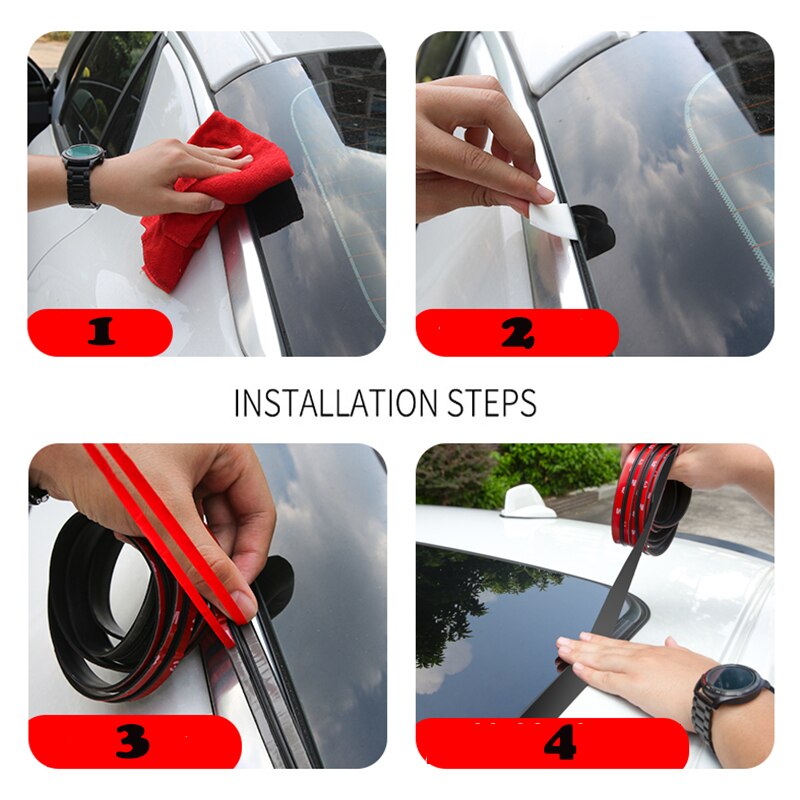 1

2

INSTALLATION STEPS

3

4