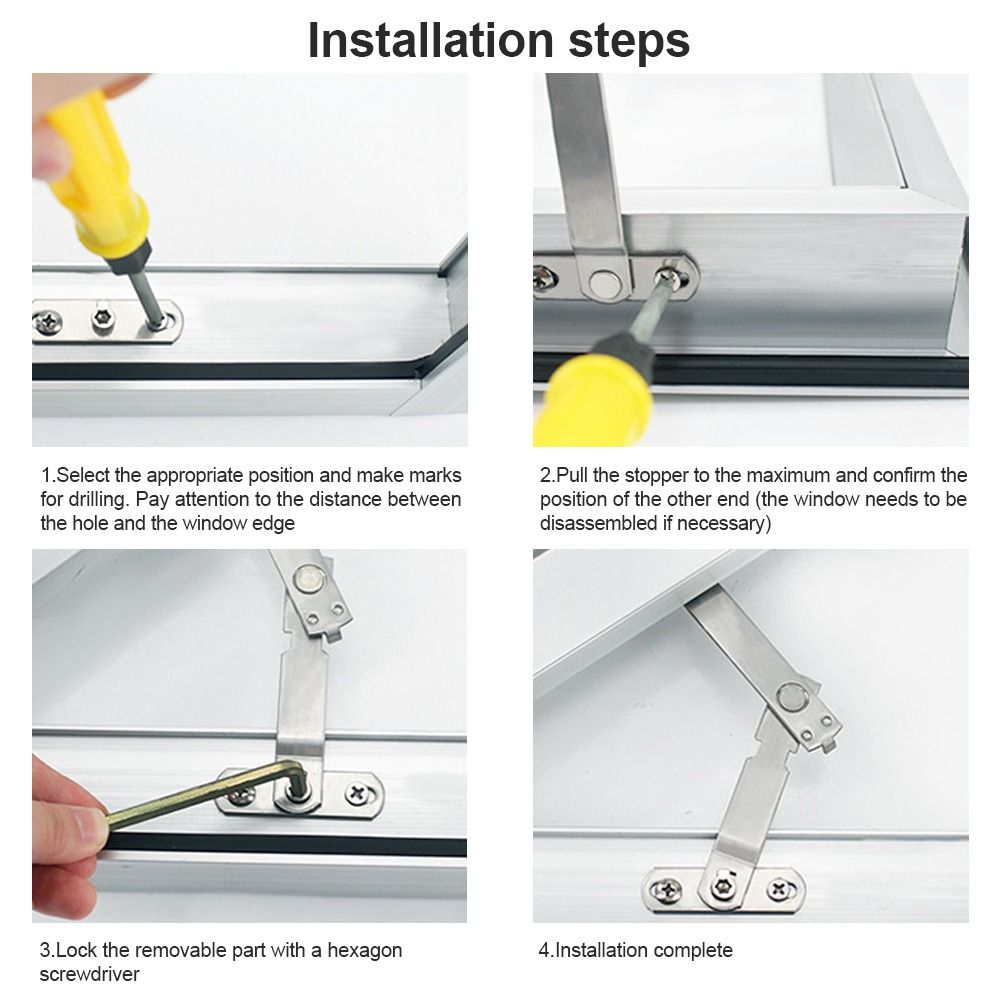 Installation steps

1.Select the appropriate position and make marks for drilling. Pay attention to the distance between the hole and the window edge

2.Pull the stopper to the maximum and confirm the position of the other end (the window needs to be disassembled if necessary)

3.Lock the removable part with a hexagon screwdriver

4.Installation complete