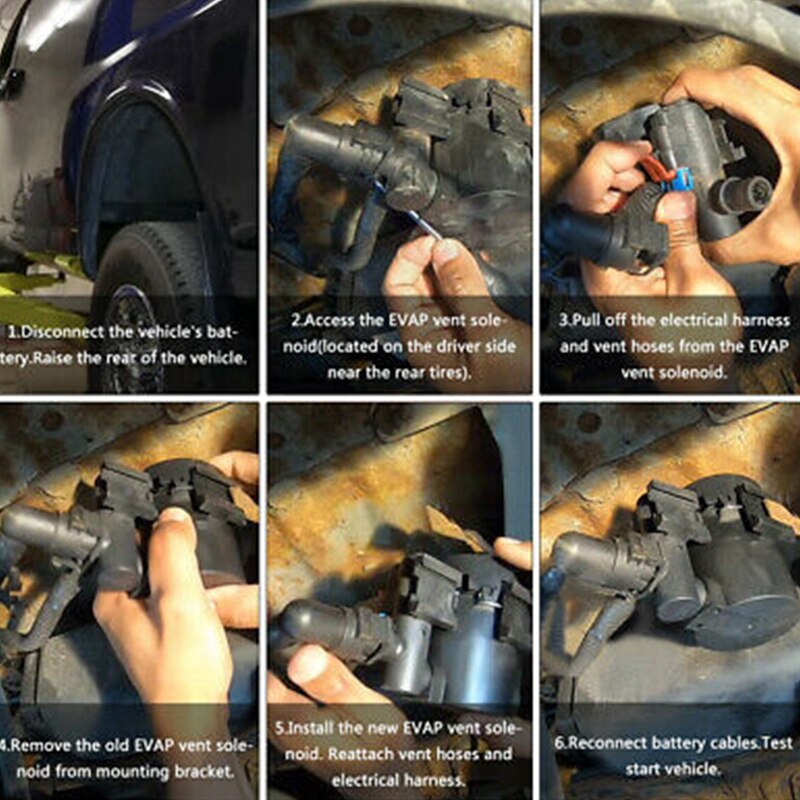 1.Disconnect the vehicle's battery.Raise the rear of the vehicle.

2.Access the EVAP vent solenoid(located on the driver side near the rear tires).

3.Pull off the electrical harness and vent hoses from the EVAP vent solenoid.

4.Remove the old EVAP vent solenoid from mounting bracket.

5.Install the new EVAP vent solenoid. Reattach vent hoses and electrical harness.

6.Reconnect battery cables.Test start vehicle.