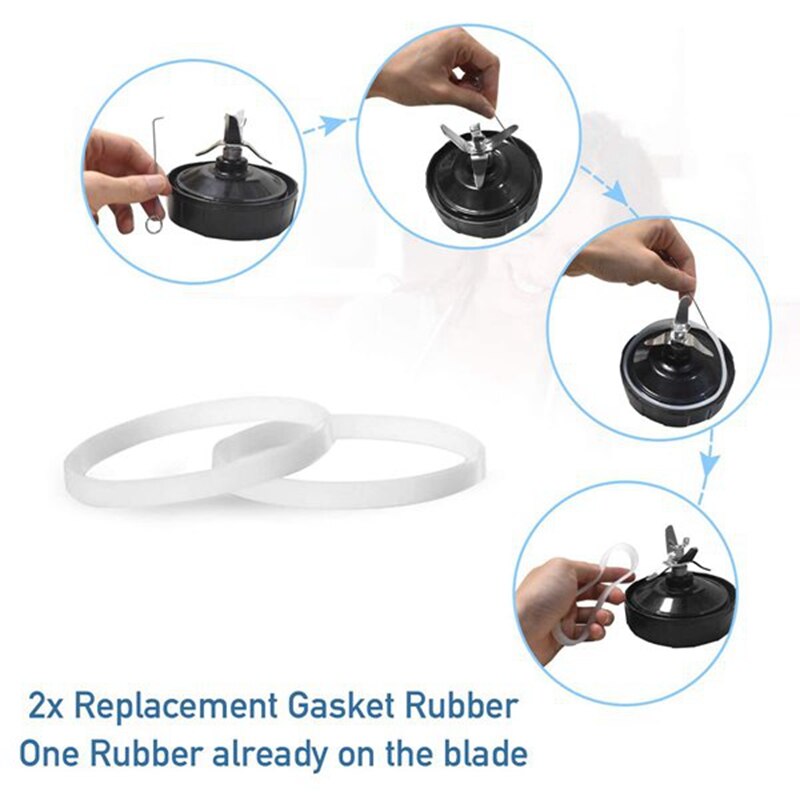 2x Replacement Gasket Rubber
One Rubber already on the blade