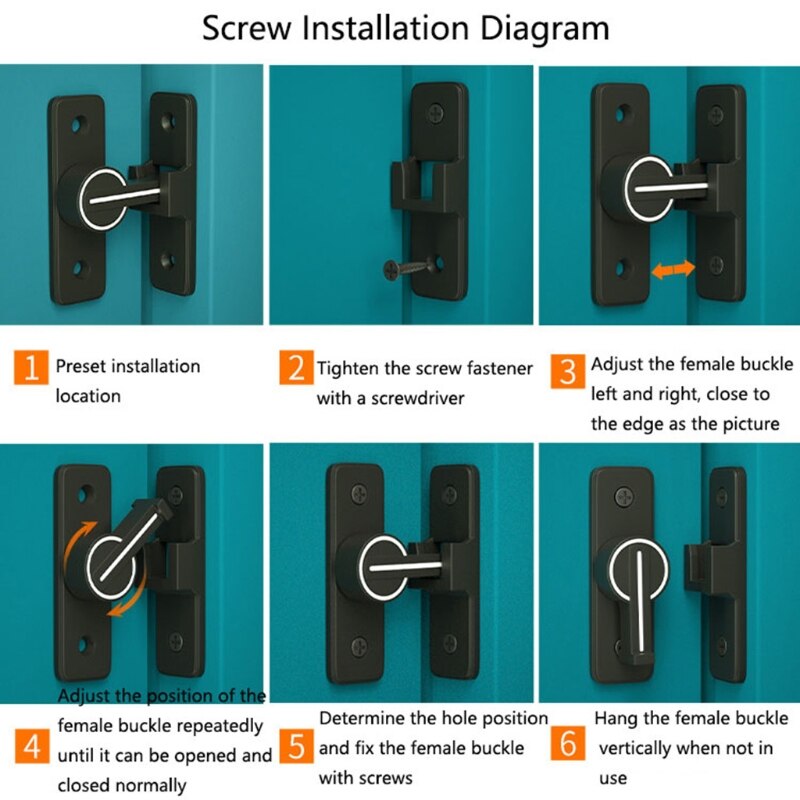 Screw Installation Diagram

1 Preset installation location

2 Tighten the screw fastener with a screwdriver

3 Adjust the female buckle left and right, close to the edge as the picture

4 Adjust the position of the female buckle repeatedly until it can be opened and closed normally

5 Determine the hole position and fix the female buckle with screws

6 Hang the female buckle vertically when not in use