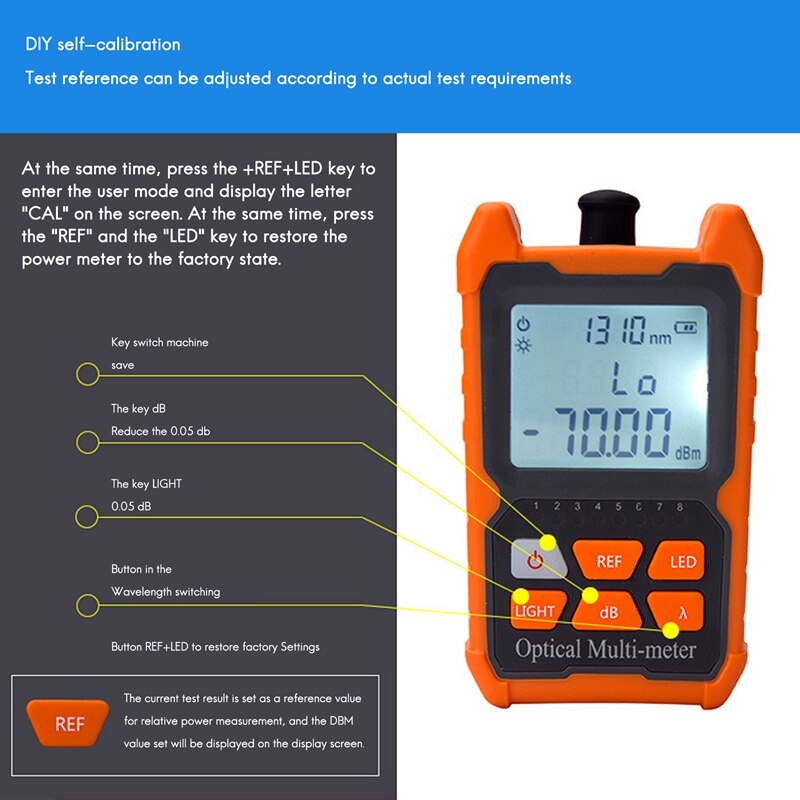 DIY self-calibration

Test reference can be adjusted according to actual test requirements

At the same time, press the +REF+LED key to enter the user mode and display the letter "CAL" on the screen. At the same time, press the "REF" and the "LED" key to restore the power meter to the factory state.

Key switch machine

save

The key dB

Reduce the 0.05 db

The key LIGHT

0.05 dB

Button in the

Wavelength switching

Button REF+LED to restore factory Settings

REF

The current test result is set as a reference value for relative power measurement, and the DBM value set will be displayed on the display screen.

1310 nm

Lo

-70.00 dBm

1 2 3 4 5 6 7 8

REF

LED

LIGHT

dB

λ

Optical Multi-meter