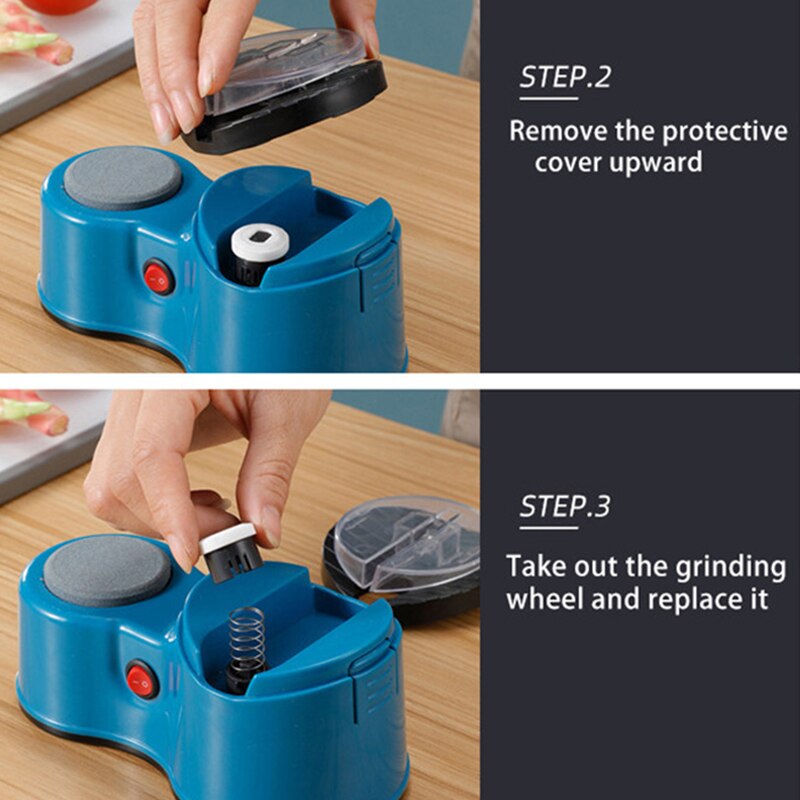 STEP.2

Remove the protective cover upward

STEP.3

Take out the grinding wheel and replace it