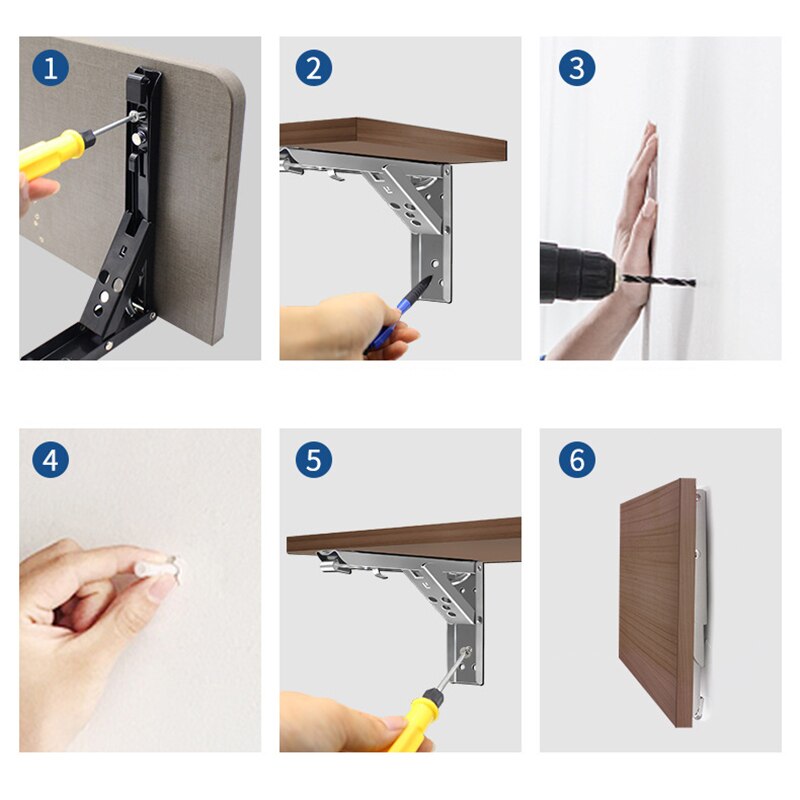 1
2
3
4
5
6