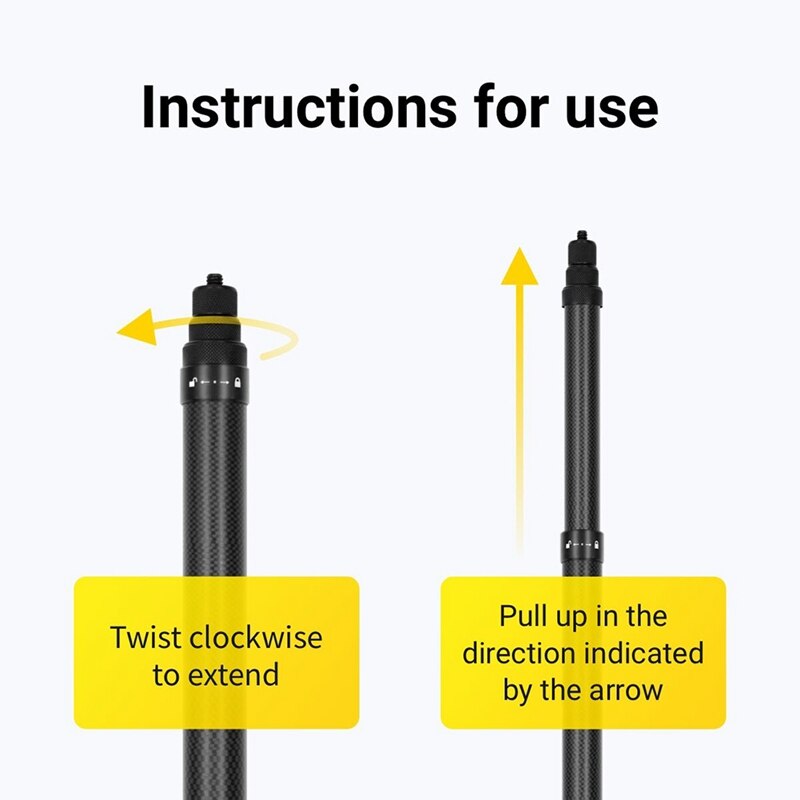 Instructions for use

Twist clockwise to extend

Pull up in the direction indicated by the arrow