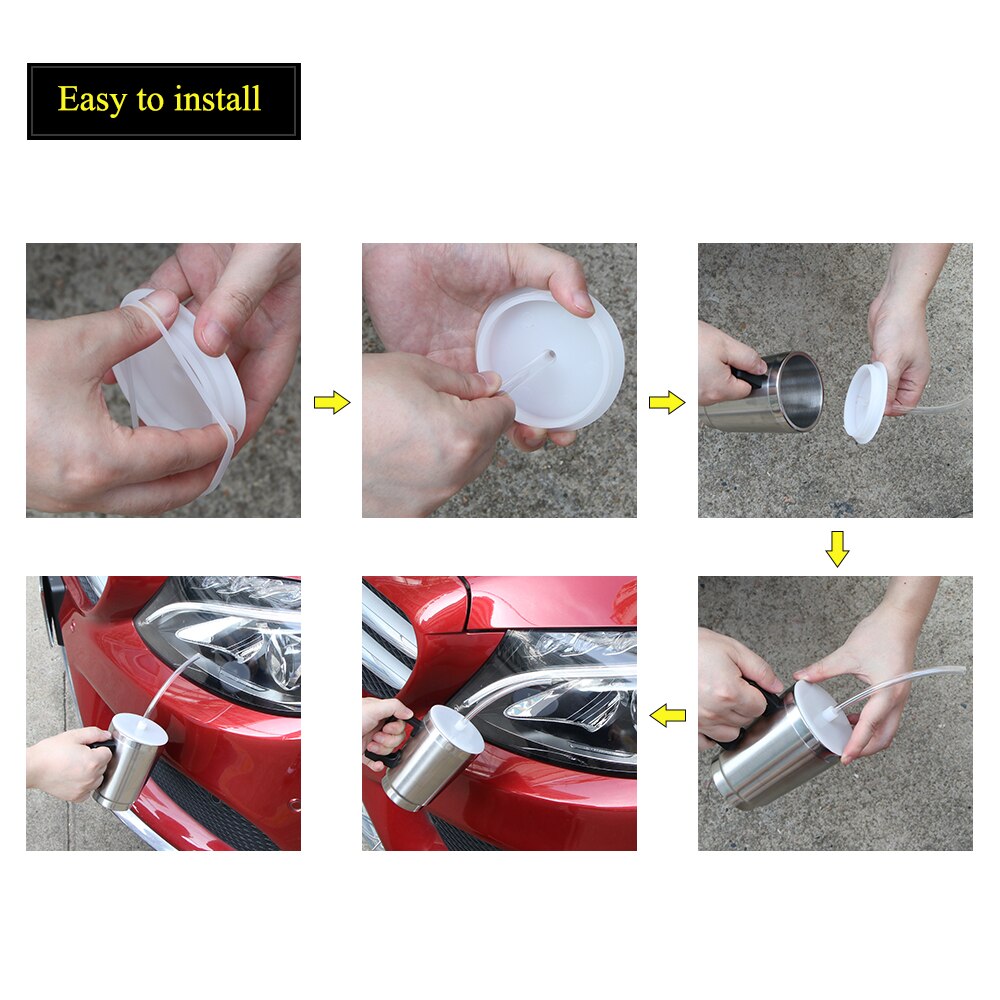 Easy to install