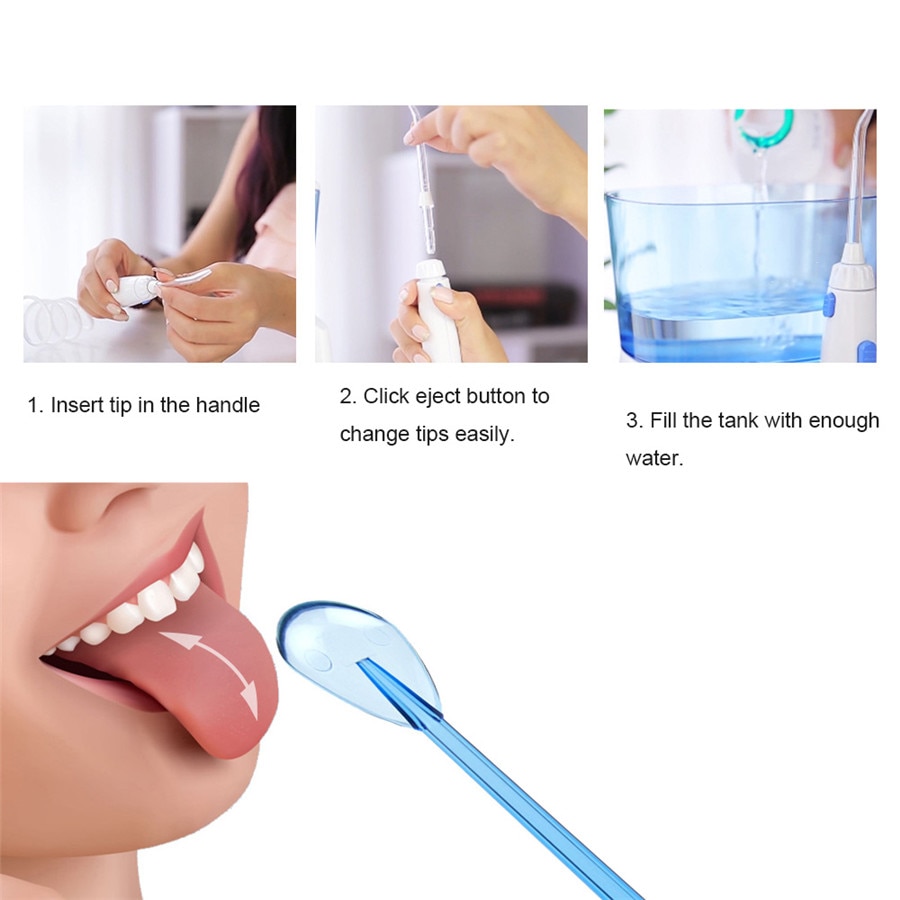 1. Insert tip in the handle

2. Click eject button to change tips easily.

3. Fill the tank with enough water.