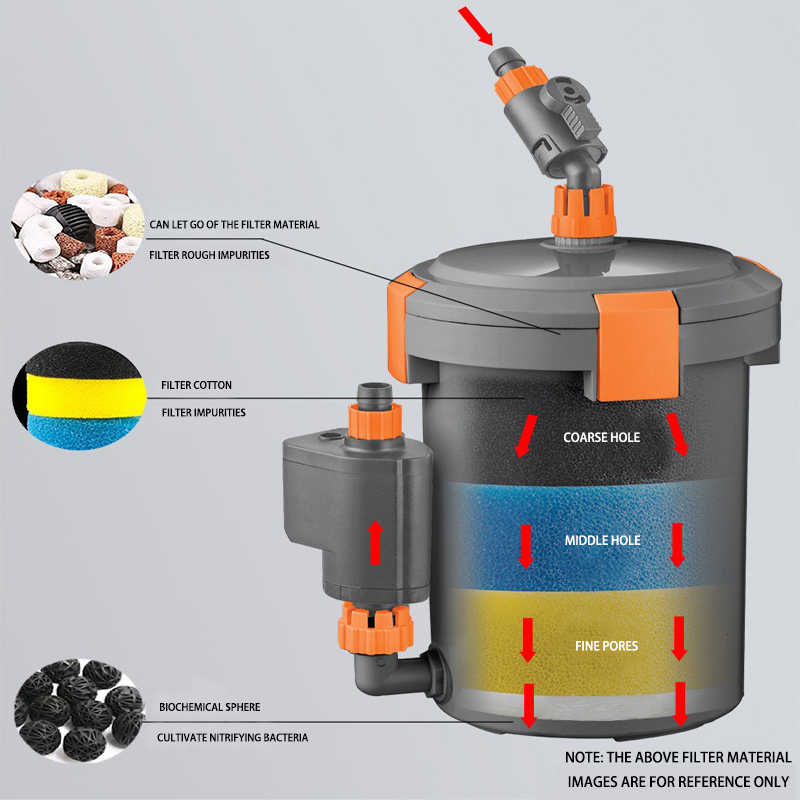 CAN LET GO OF THE FILTER MATERIAL
FILTER ROUGH IMPURITIES

FILTER COTTON
FILTER IMPURITIES

COARSE HOLE

MIDDLE HOLE

FINE PORES

BIOCHEMICAL SPHERE
CULTIVATE NITRIFYING BACTERIA

NOTE: THE ABOVE FILTER MATERIAL IMAGES ARE FOR REFERENCE ONLY