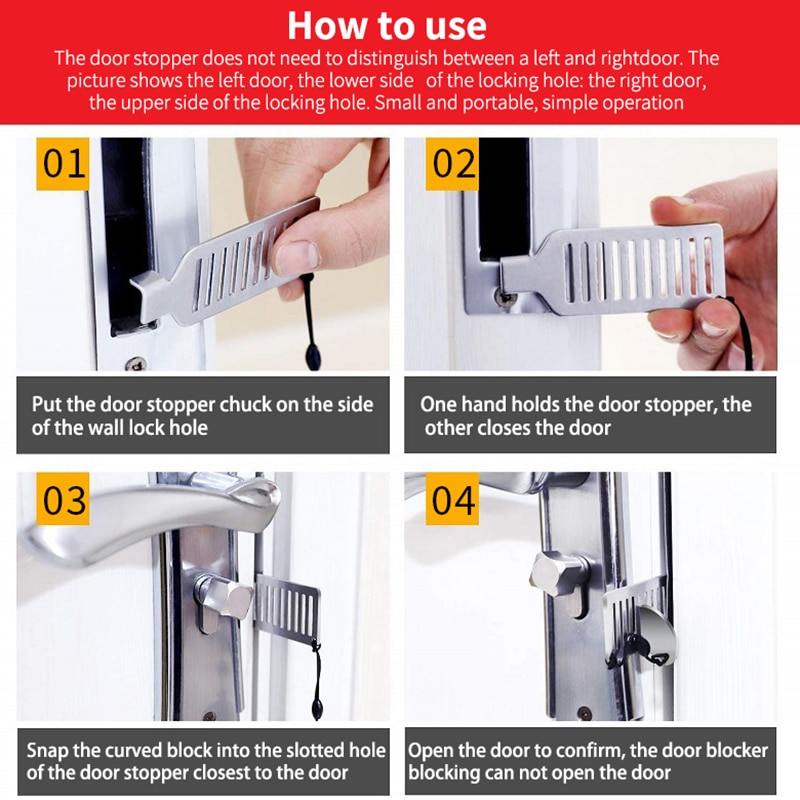 How to use

The door stopper does not need to distinguish between a left and rightdoor. The picture shows the left door, the lower side of the locking hole: the right door, the upper side of the locking hole. Small and portable, simple operation

01

Put the door stopper chuck on the side of the wall lock hole

02

One hand holds the door stopper, the other closes the door

03

Snap the curved block into the slotted hole of the door stopper closest to the door

04

Open the door to confirm, the door blocker blocking can not open the door