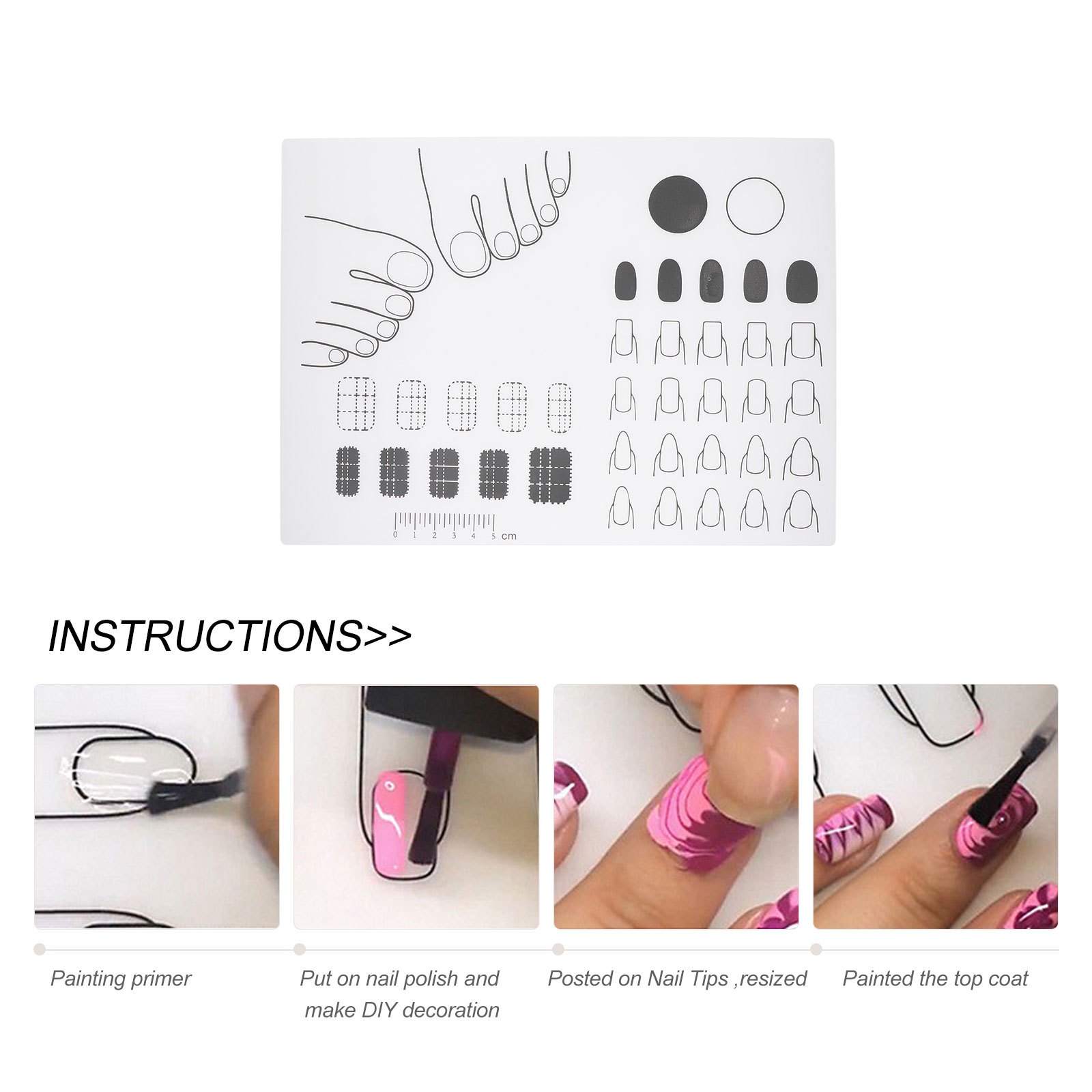 0 1 2 3 4 5 cm

INSTRUCTIONS>>

Painting primer

Put on nail polish and make DIY decoration

Posted on Nail Tips ,resized

Painted the top coat