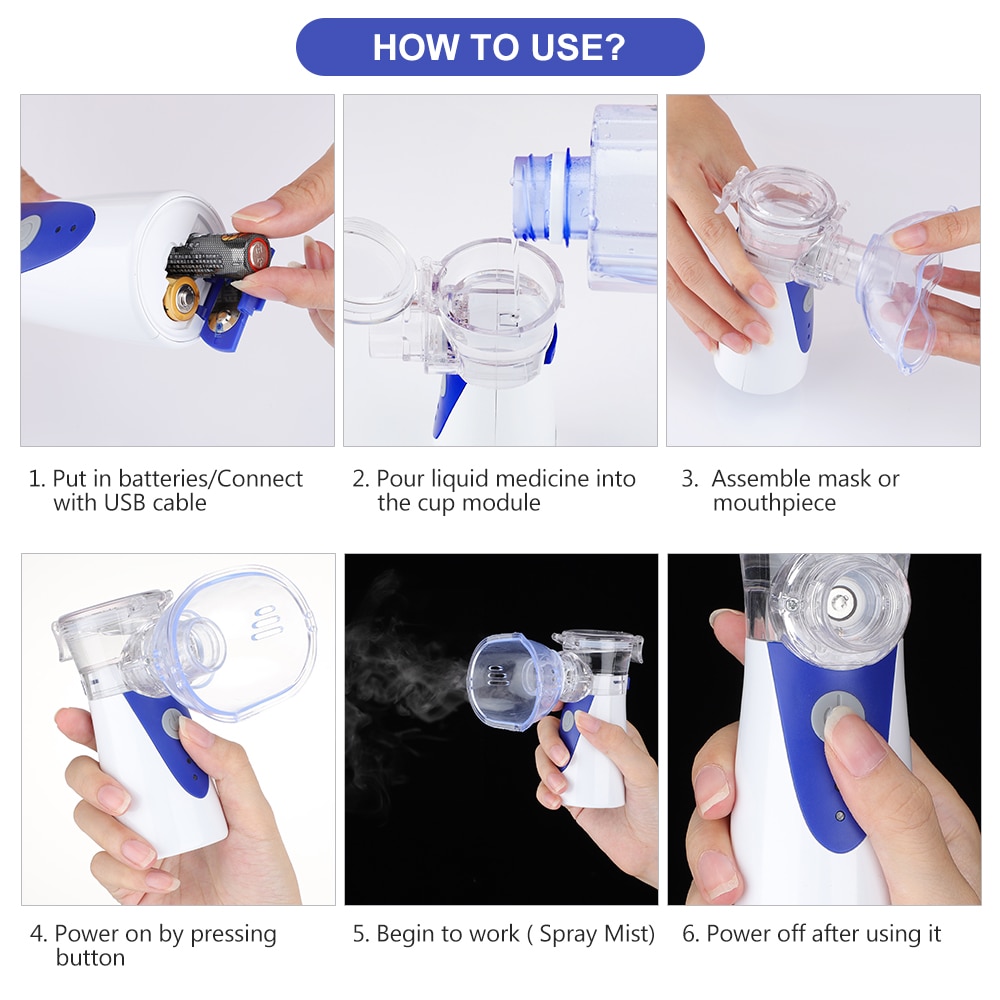 HOW TO USE?

1. Put in batteries/Connect with USB cable

2. Pour liquid medicine into the cup module

3. Assemble mask or mouthpiece

4. Power on by pressing button

5. Begin to work ( Spray Mist)

6. Power off after using it