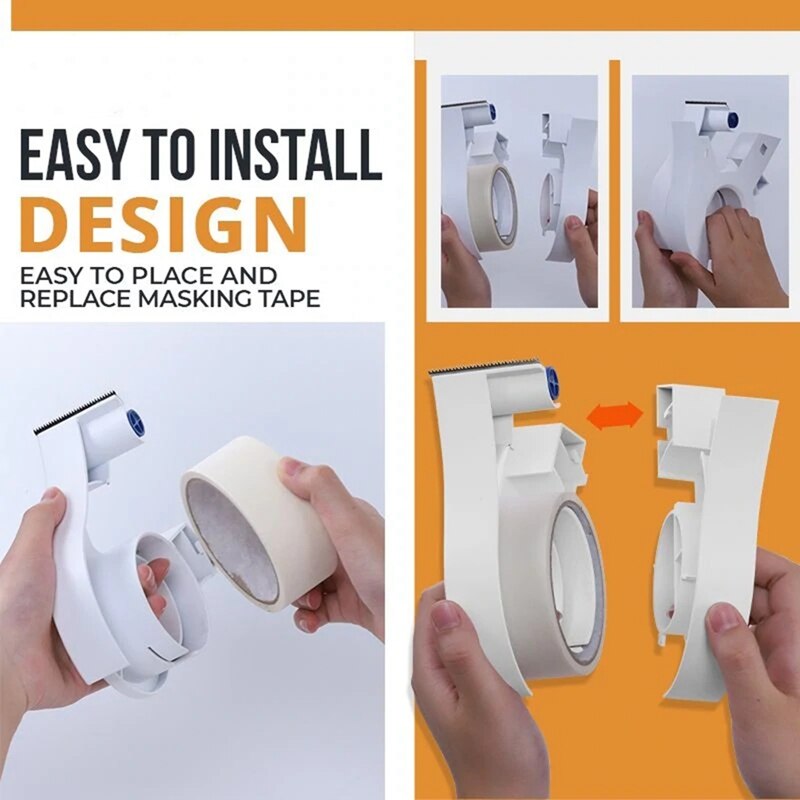 EASY TO INSTALL
DESIGN
EASY TO PLACE AND REPLACE MASKING TAPE