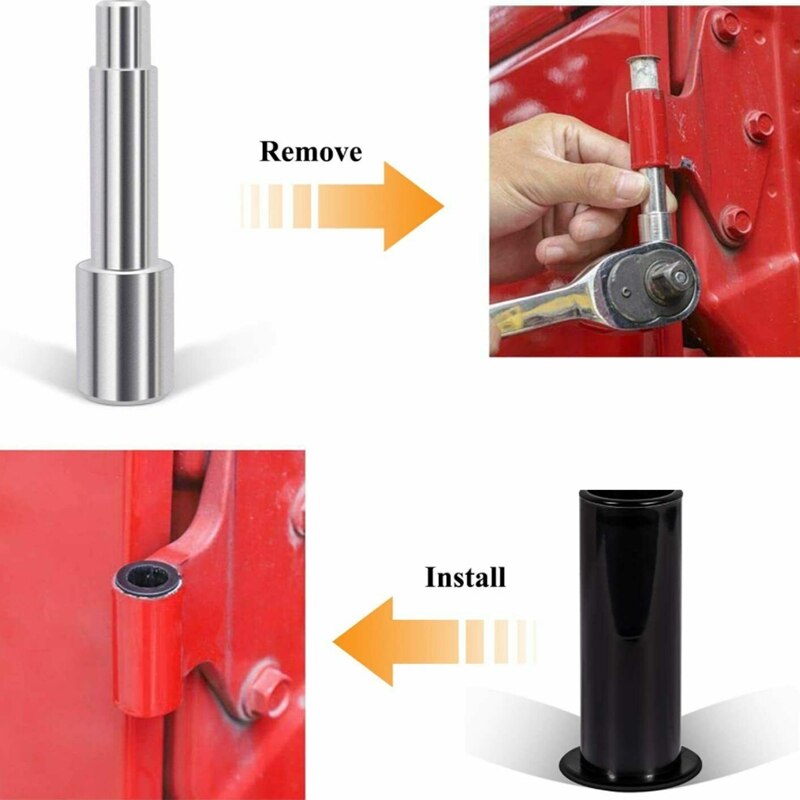 Remove

Install