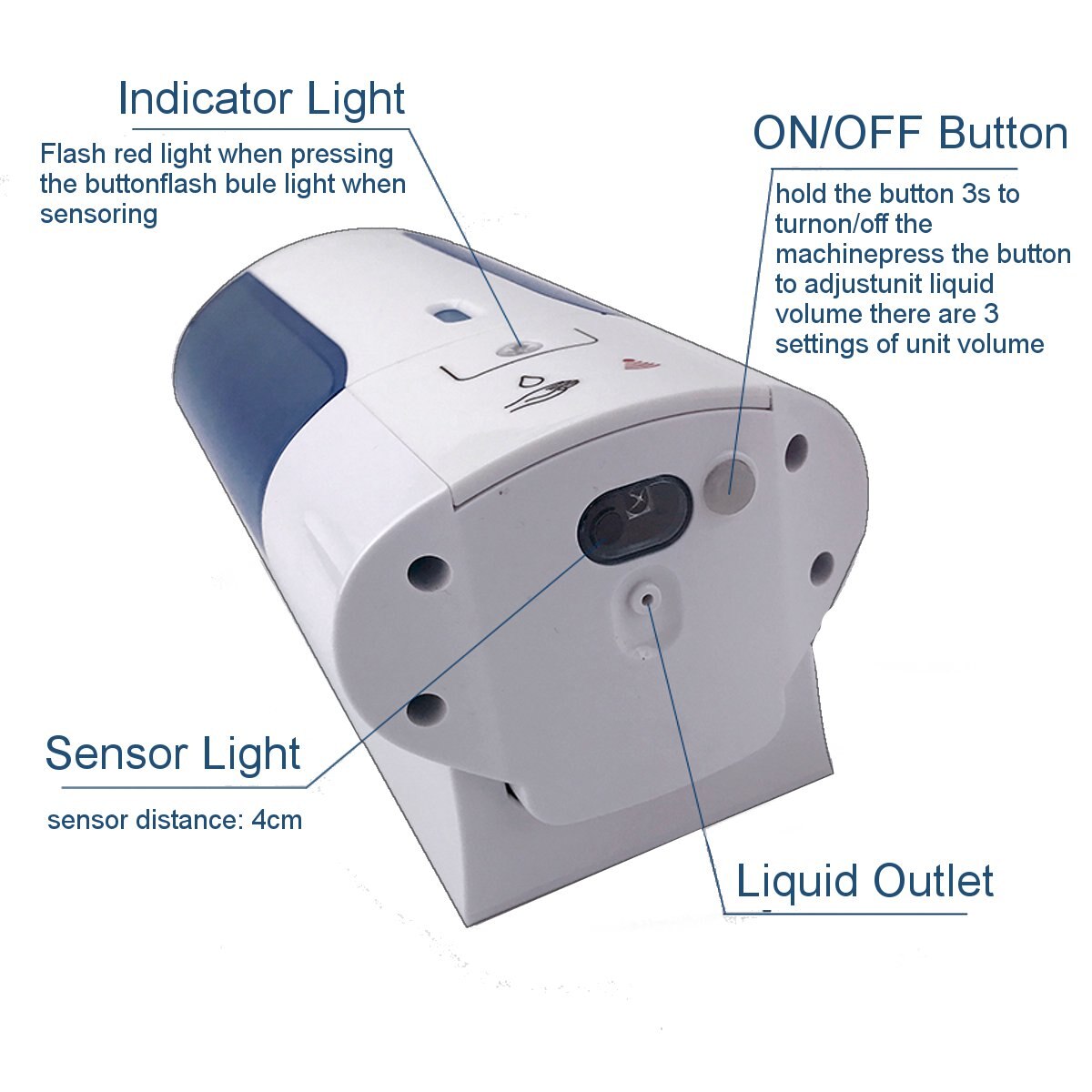 Indicator Light

Flash red light when pressing the buttonflash bule light when sensoring

ON/OFF Button

hold the button 3s to turnon/off the machinepress the button to adjustunit liquid volume there are 3 settings of unit volume

Sensor Light

sensor distance: 4cm

Liquid Outlet