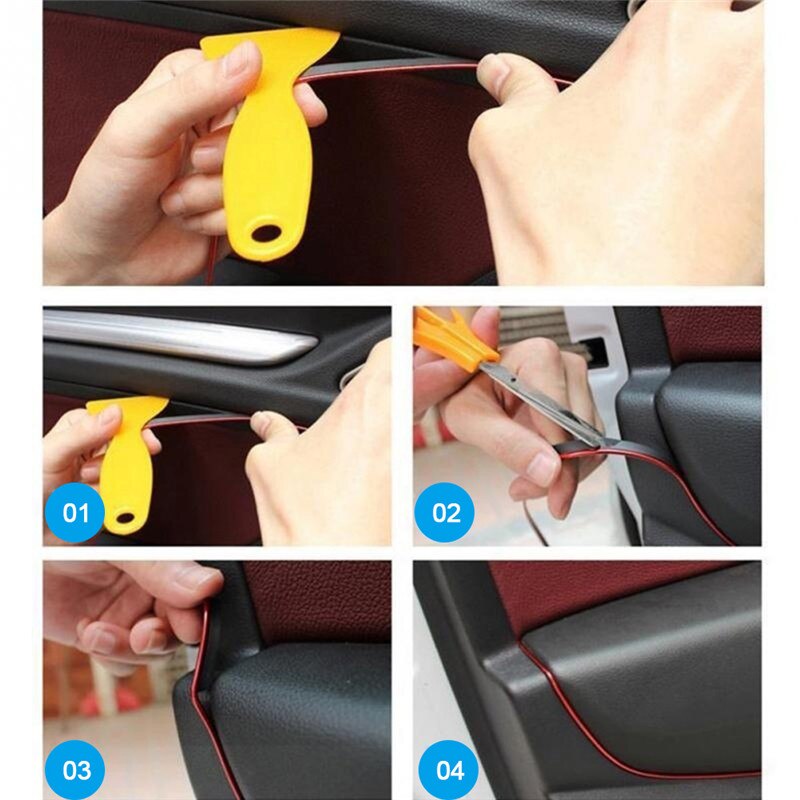 01

02

03

04