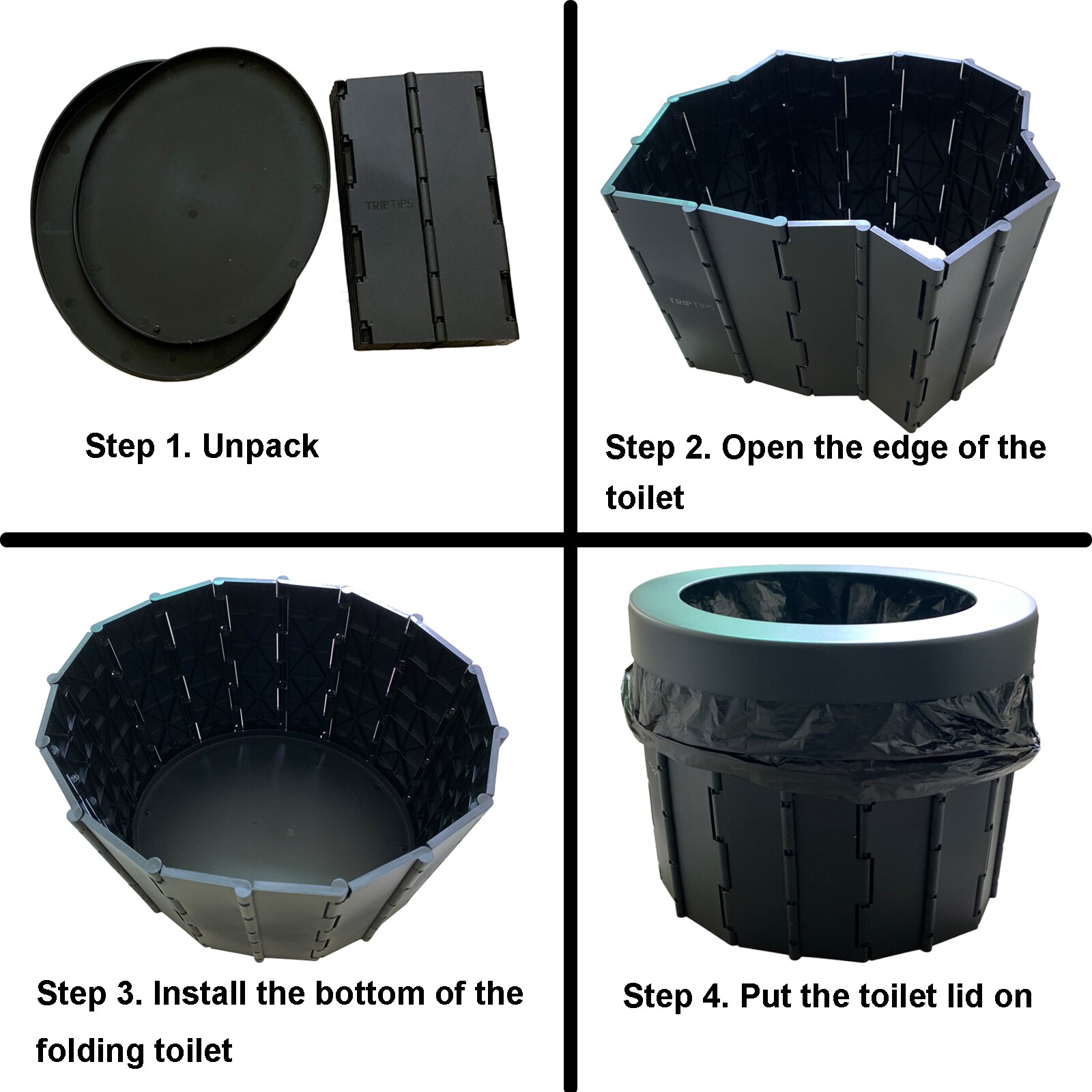 TRIPTIPS

Step 1. Unpack

TRIPTIPS

Step 2. Open the edge of the toilet

Step 3. Install the bottom of the folding toilet

Step 4. Put the toilet lid on