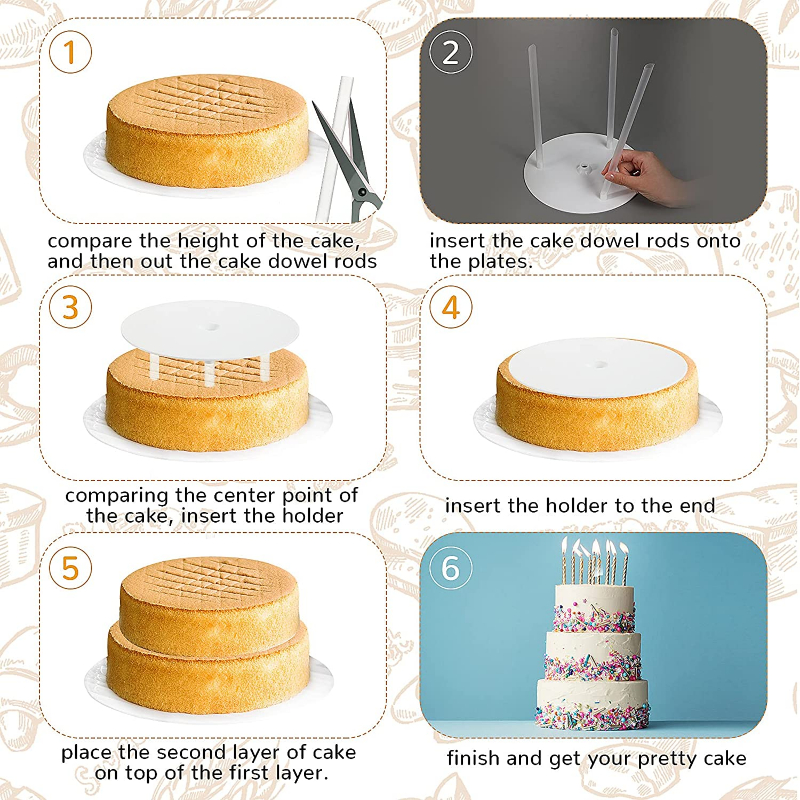 1

compare the height of the cake, and then out the cake dowel rods

2

insert the cake dowel rods onto the plates.

3

comparing the center point of the cake, insert the holder

4

insert the holder to the end

5

place the second layer of cake on top of the first layer.

6

finish and get your pretty cake