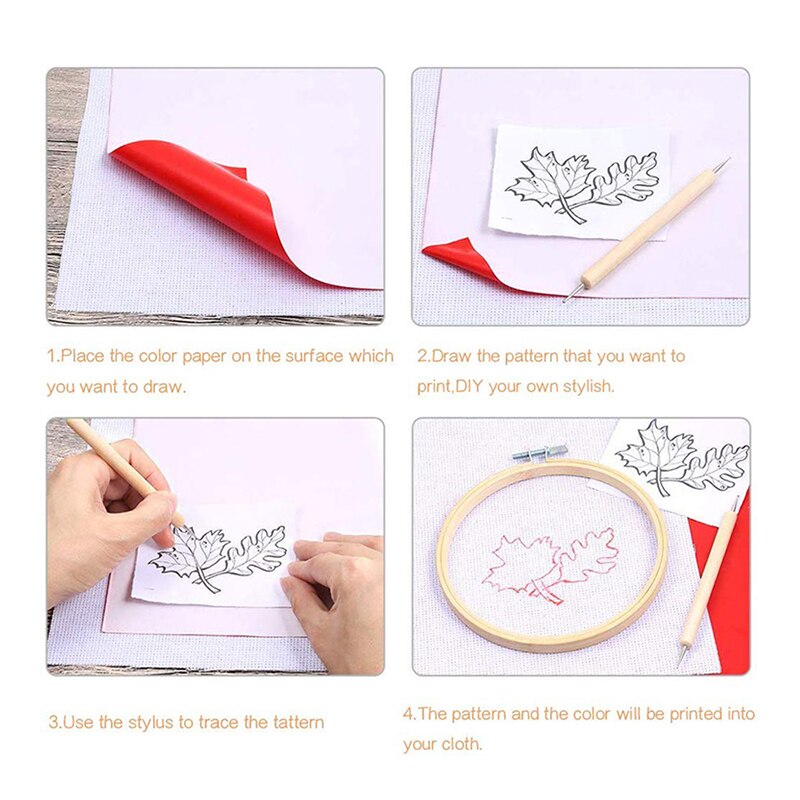 1.Place the color paper on the surface which you want to draw.

2.Draw the pattern that you want to print,DIY your own stylish.

3.Use the stylus to trace the tattern

4.The pattern and the color will be printed into your cloth.