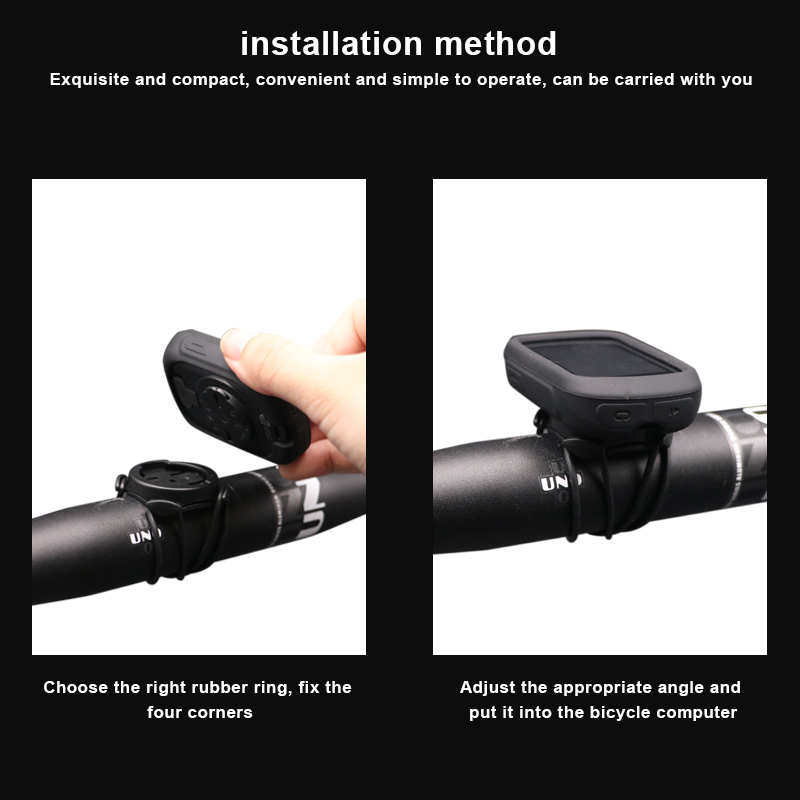 installation method

Exquisite and compact, convenient and simple to operate, can be carried with you

UNO

UNO

Choose the right rubber ring, fix the four corners

Adjust the appropriate angle and put it into the bicycle computer