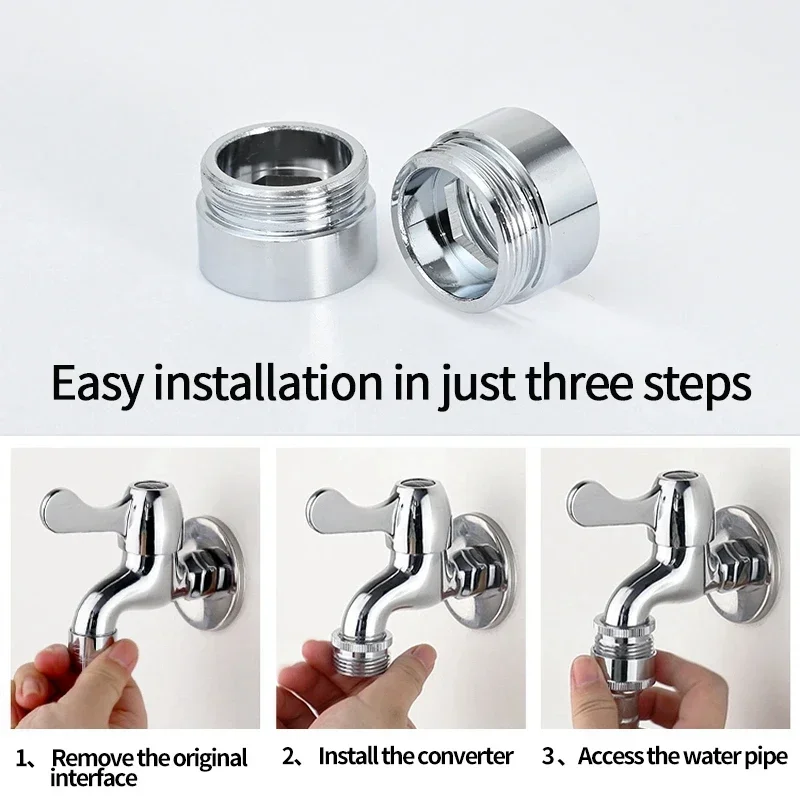 Easy installation in just three steps

1、Remove the original interface

2、Install the converter

3、Access the water pipe