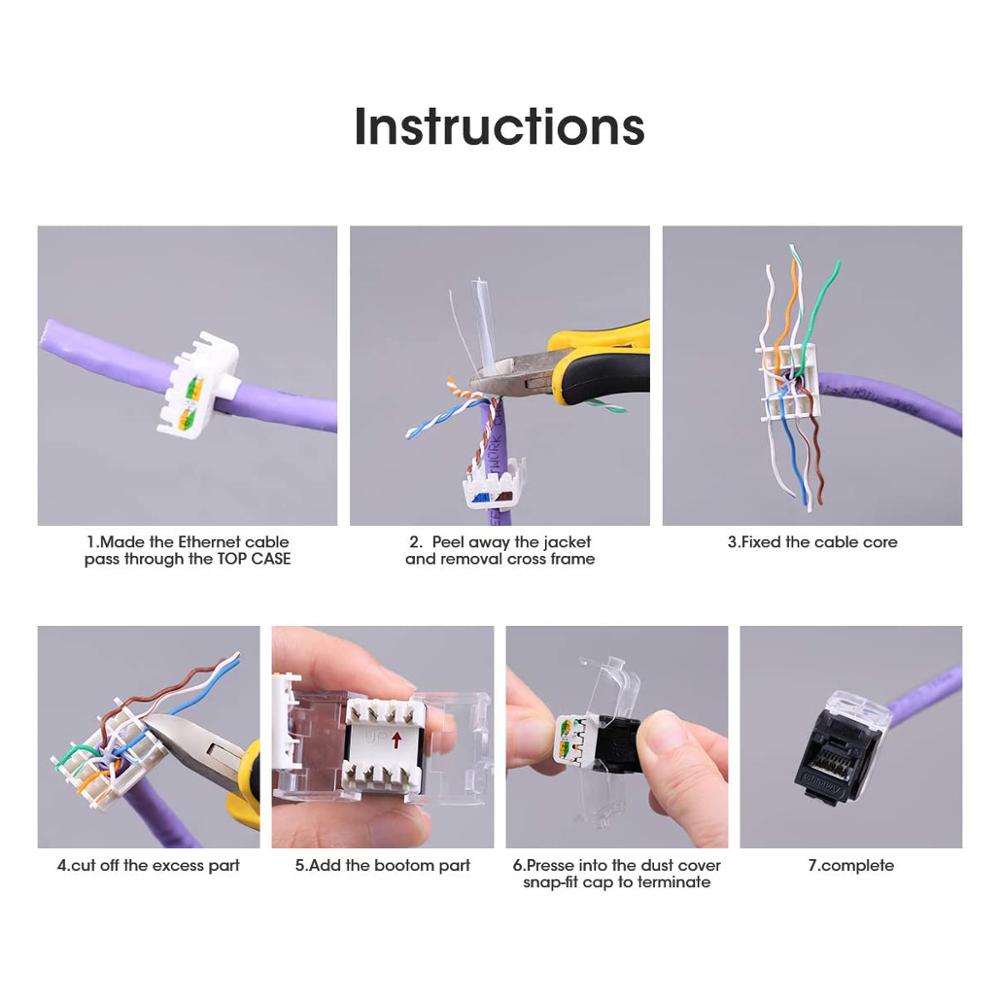 Instructions

1.Made the Ethernet cable pass through the TOP CASE

2. Peel away the jacket and removal cross frame

3.Fixed the cable core

4.cut off the excess part

5.Add the bootom part

6.Presse into the dust cover snap-fit cap to terminate

7.complete