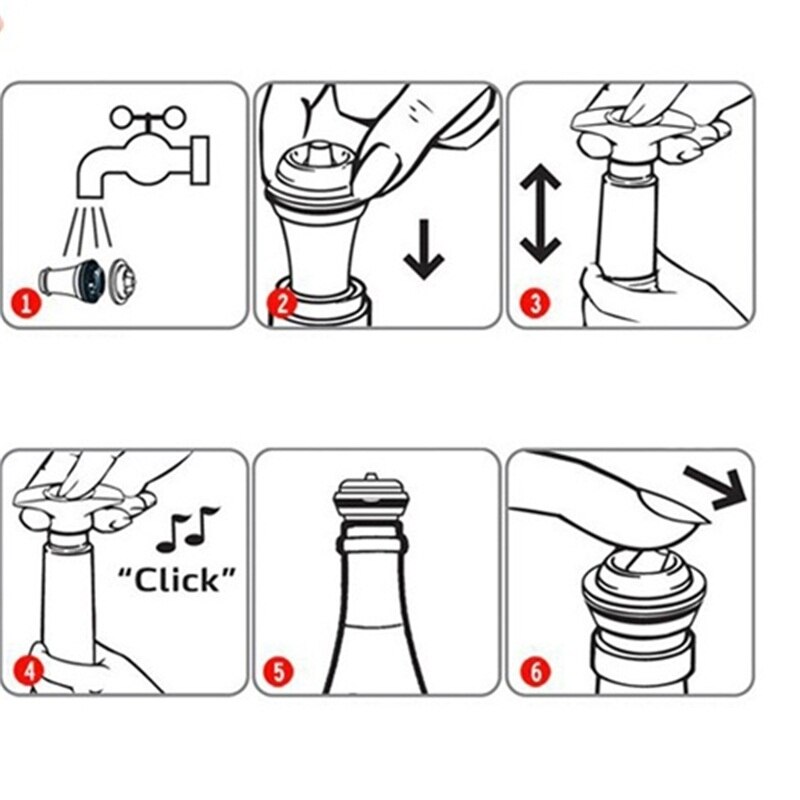 1

2

3

4

"Click"

5

6