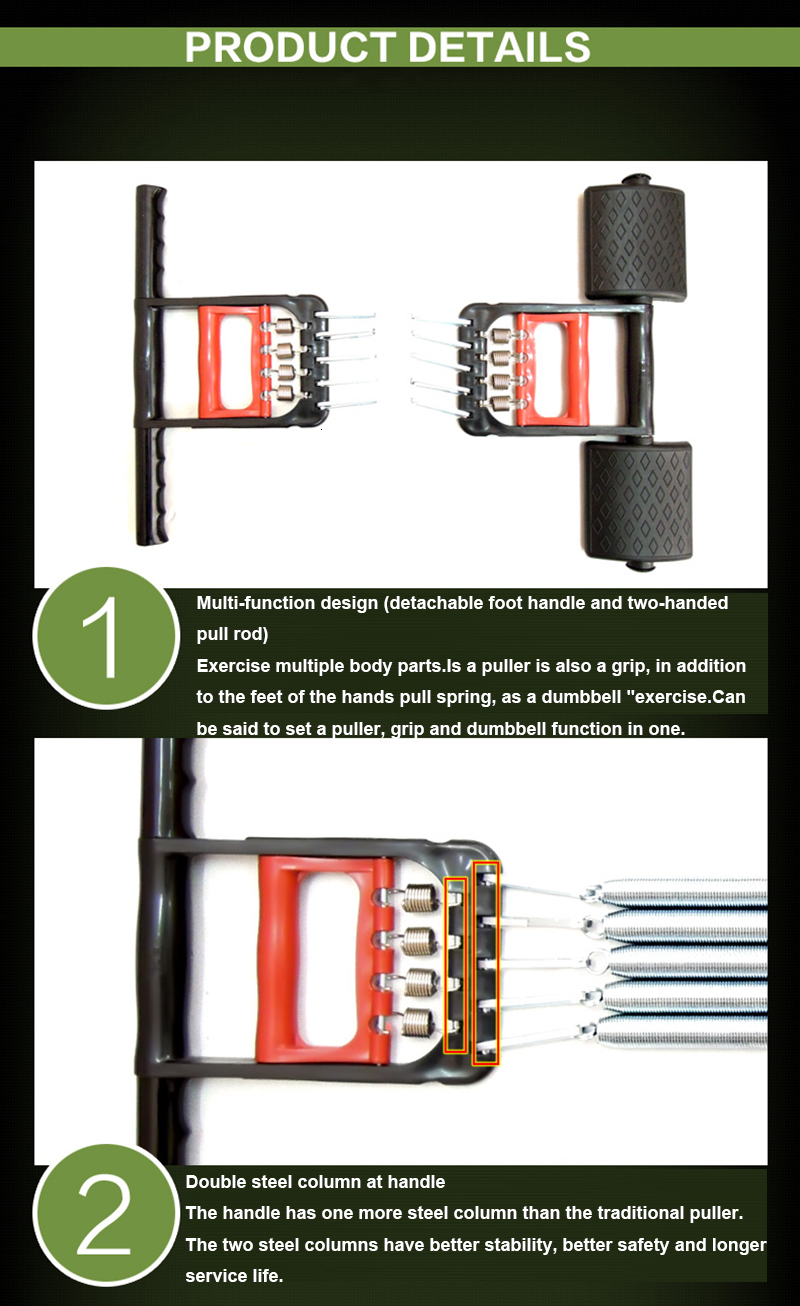 PRODUCT DETAILS

1

Multi-function design (detachable foot handle and two-handed pull rod)
Exercise multiple body parts.Is a puller is also a grip, in addition to the feet of the hands pull spring, as a dumbbell "exercise.Can be said to set a puller, grip and dumbbell function in one.

2

Double steel column at handle
The handle has one more steel column than the traditional puller. The two steel columns have better stability, better safety and longer service life.