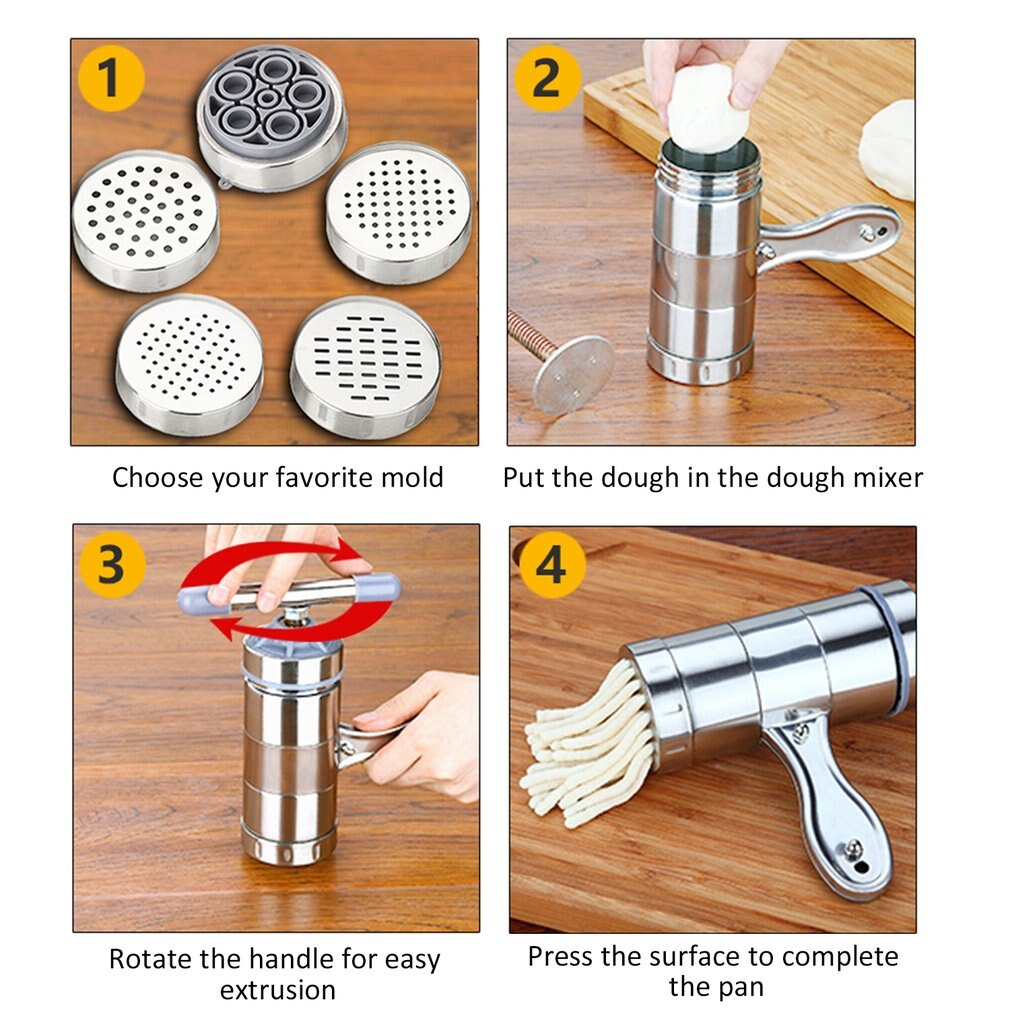 1

Choose your favorite mold

2

Put the dough in the dough mixer

3

Rotate the handle for easy extrusion

4

Press the surface to complete the pan