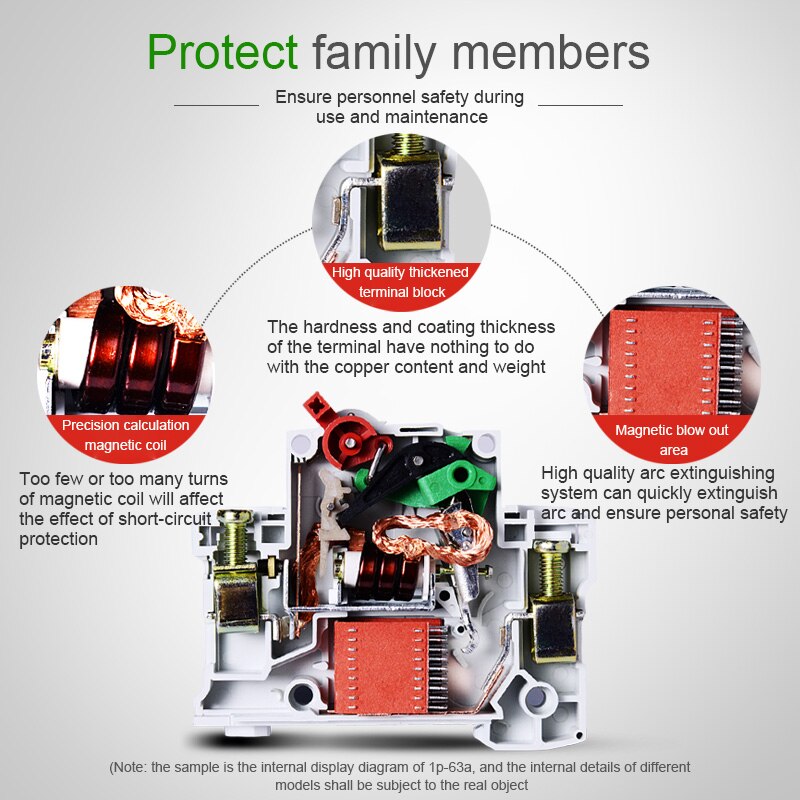 Protect family members

Ensure personnel safety during use and maintenance

High quality thickened terminal block

The hardness and coating thickness of the terminal have nothing to do with the copper content and weight

Precision calculation magnetic coil

Too few or too many turns of magnetic coil will affect the effect of short-circuit protection

Magnetic blow out area

High quality arc extinguishing system can quickly extinguish arc and ensure personal safety

(Note: the sample is the internal display diagram of 1p-63a, and the internal details of different models shall be subject to the real object