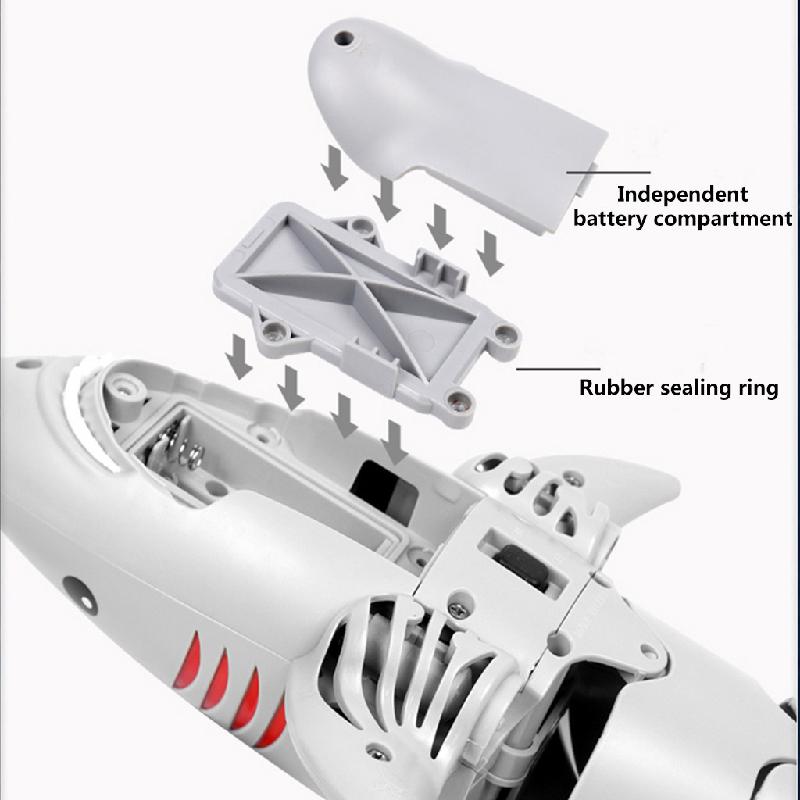 Independent battery compartment

Rubber sealing ring