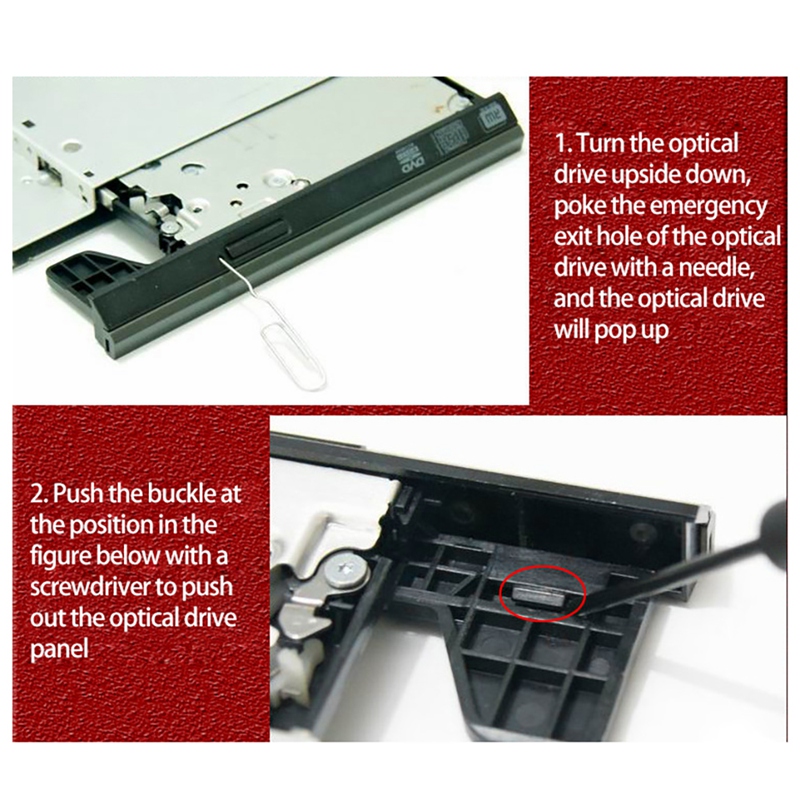 DVD

1. Turn the optical drive upside down, poke the emergency exit hole of the optical drive with a needle, and the optical drive will pop up

2. Push the buckle at the position in the figure below with a screwdriver to push out the optical drive panel