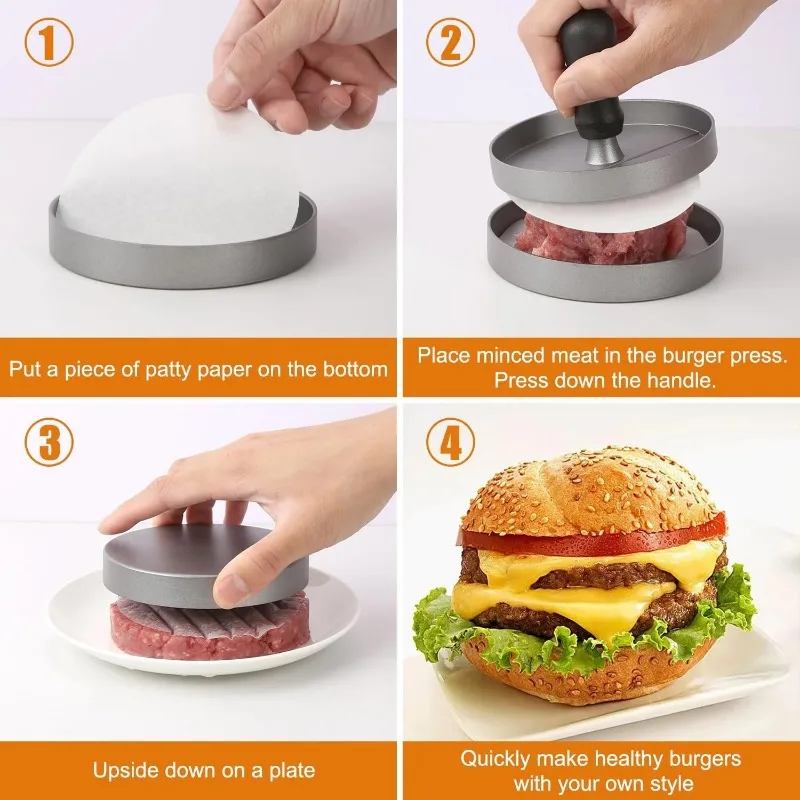 1

Put a piece of patty paper on the bottom

2

Place minced meat in the burger press. Press down the handle.

3

Upside down on a plate

4

Quickly make healthy burgers with your own style