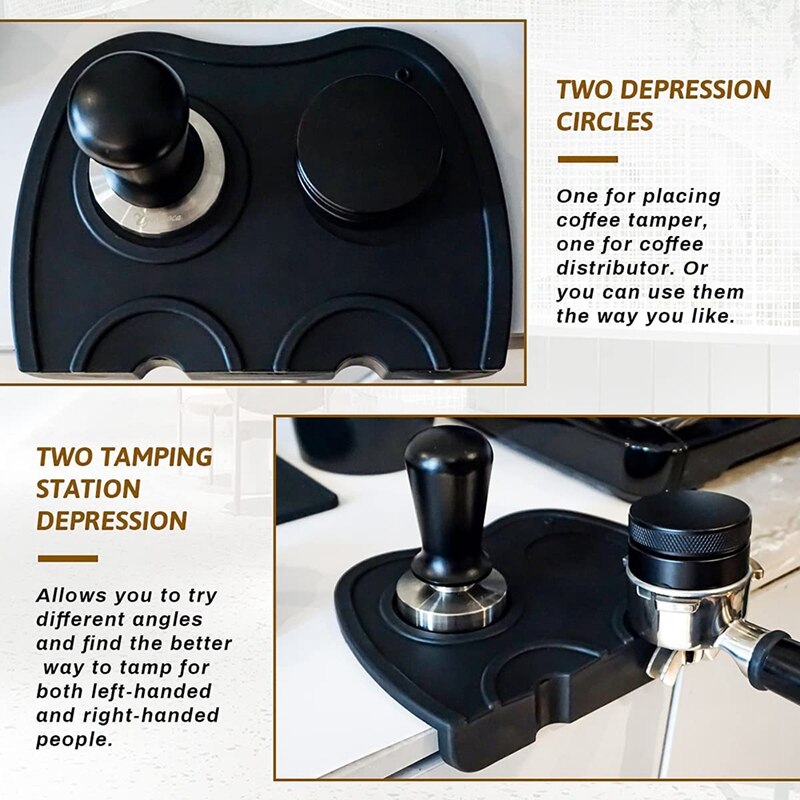 TWO DEPRESSION CIRCLES

One for placing coffee tamper, one for coffee distributor. Or you can use them the way you like.

TWO TAMPING STATION DEPRESSION

Allows you to try different angles and find the better way to tamp for both left-handed and right-handed people.