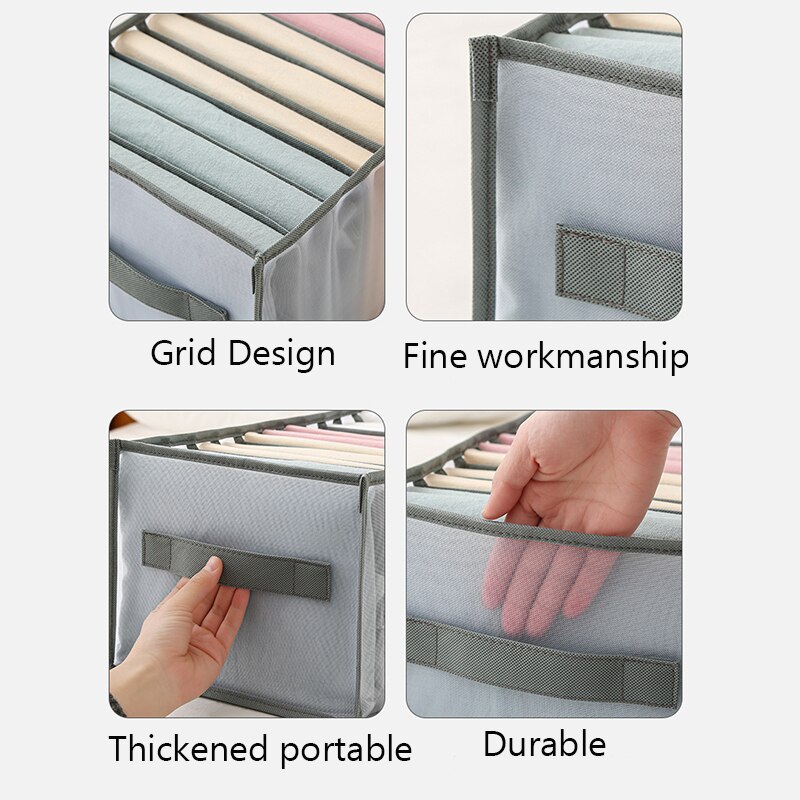 Grid Design

Fine workmanship

Thickened portable

Durable