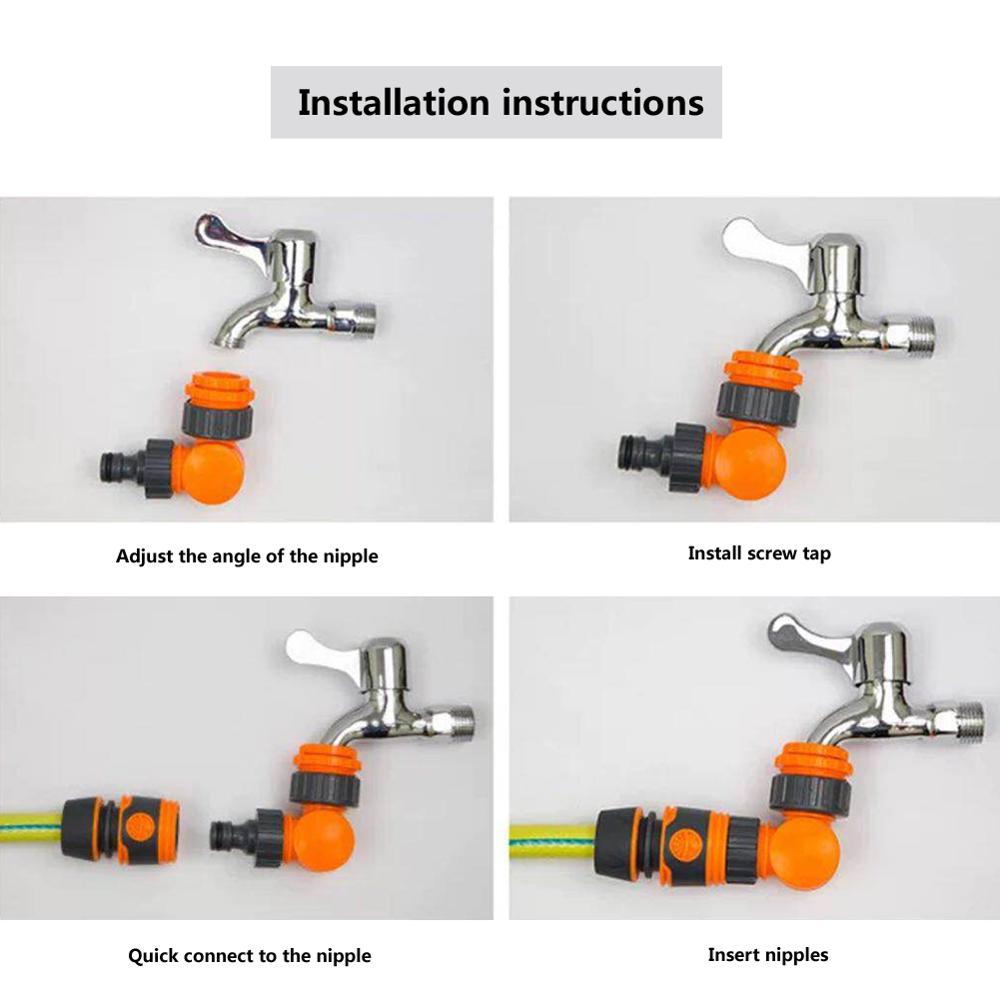 Installation instructions

Adjust the angle of the nipple

Install screw tap

Quick connect to the nipple

Insert nipples