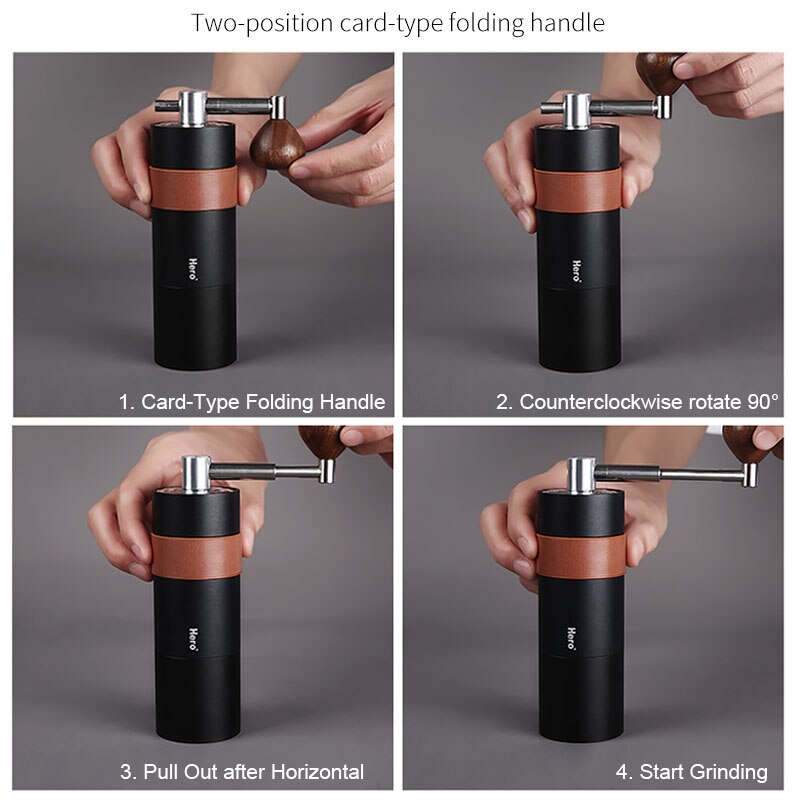 Two-position card-type folding handle

Hero

1. Card-Type Folding Handle

Hero

2. Counterclockwise rotate 90°

Hero

3. Pull Out after Horizontal

Hero

4. Start Grinding