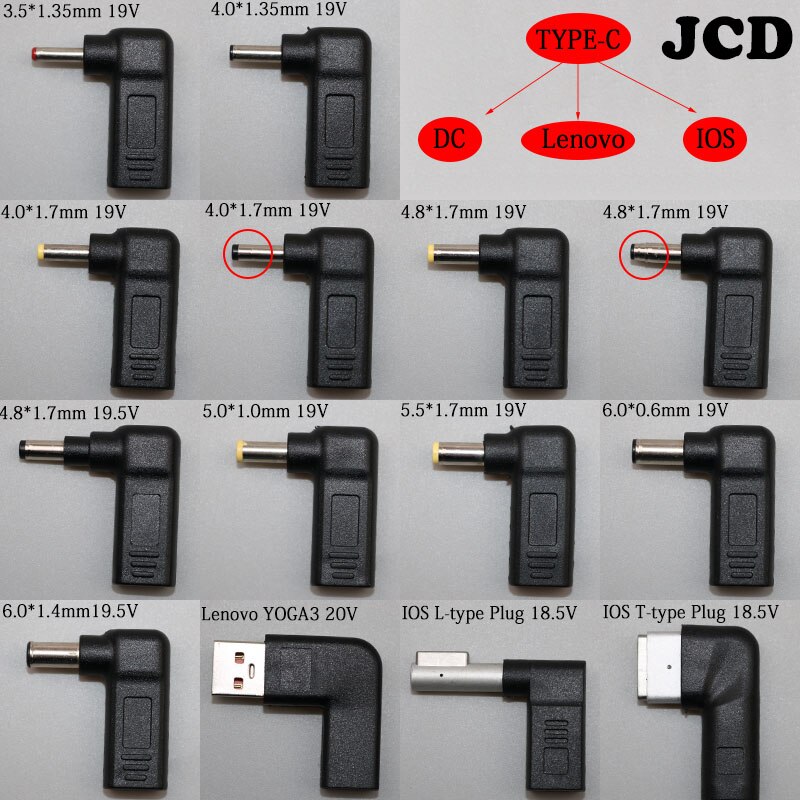 3.5*1.35mm 19V

4.0*1.35mm 19V

TYPE-C

JCD

DC

Lenovo

IOS

4.0*1.7mm 19V

4.0*1.7mm 19V

4.8*1.7mm 19V

4.8*1.7mm 19V

4.8*1.7mm 19.5V

5.0*1.0mm 19V

5.5*1.7mm 19V

6.0*0.6mm 19V

6.0*1.4mm19.5V

Lenovo YOGA3 20V

IOS L-type Plug 18.5V

IOS T-type Plug 18.5V