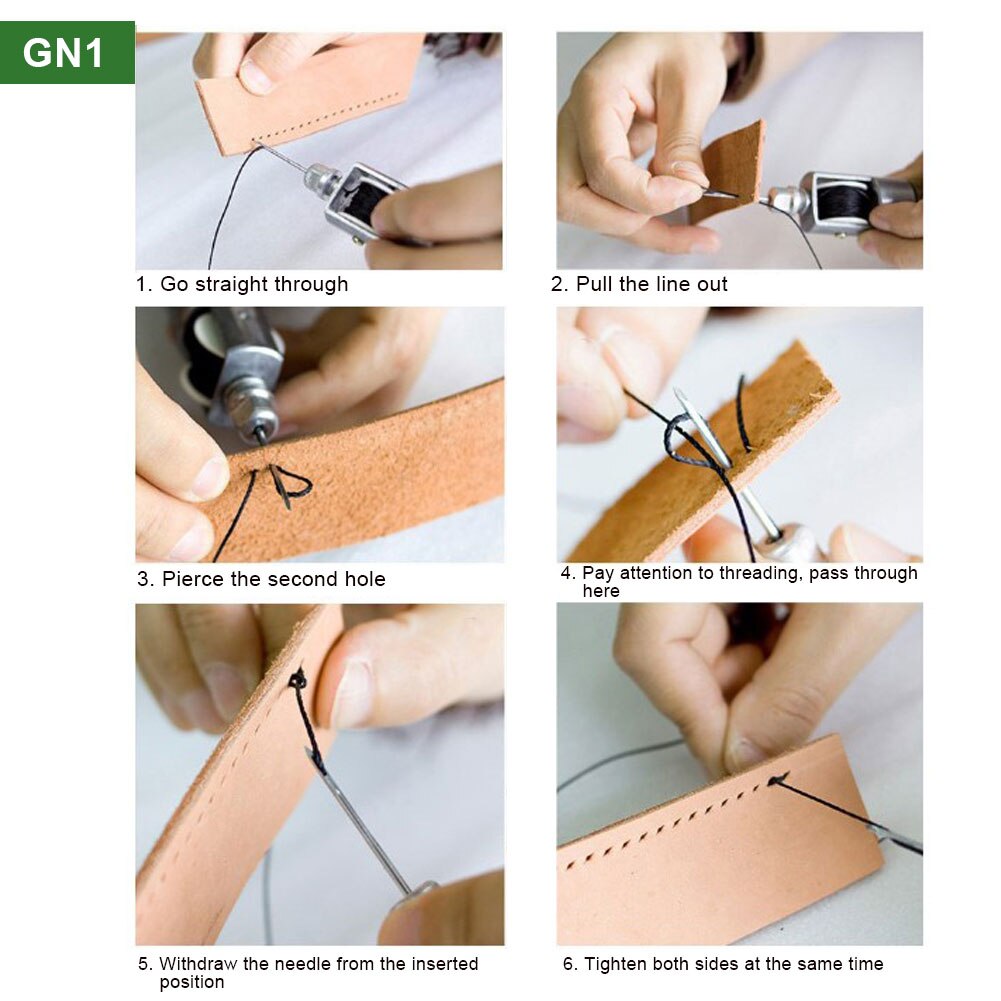 GN1

1. Go straight through

2. Pull the line out

3. Pierce the second hole

4. Pay attention to threading, pass through here

5. Withdraw the needle from the inserted position

6. Tighten both sides at the same time