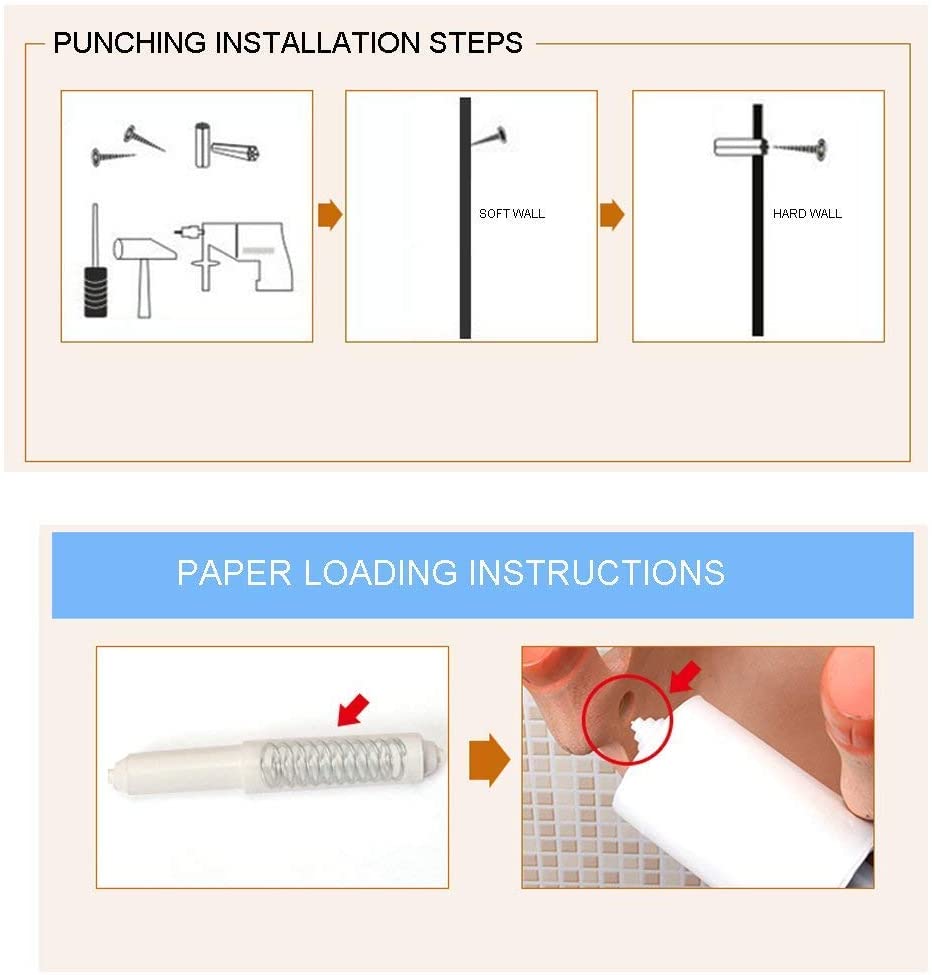 PUNCHING INSTALLATION STEPS

SOFT WALL

HARD WALL

PAPER LOADING INSTRUCTIONS